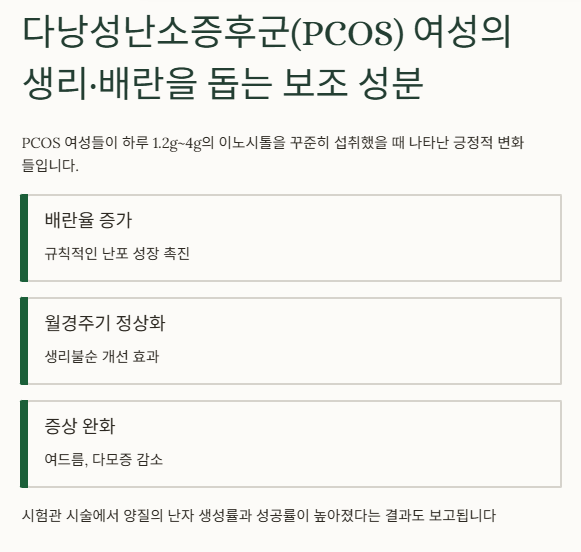 다낭성난소증후군(PCOS) 여성의 생리·배란을 돕는 보조 성분

PCOS 여성들이 하루 1.2g~4g의 이노시톨을 꾸준히 섭취했을 때 나타난 긍정적 변화들입니다.

배란율 증가

규칙적인 난포 성장 촉진

월경주기 정상화

생리불순 개선 효과

증상 완화

여드름, 다모증 감소

시험관 시술에서 양질의 난자 생성률과 성공률이 높아졌다는 결과도 보고됩니다