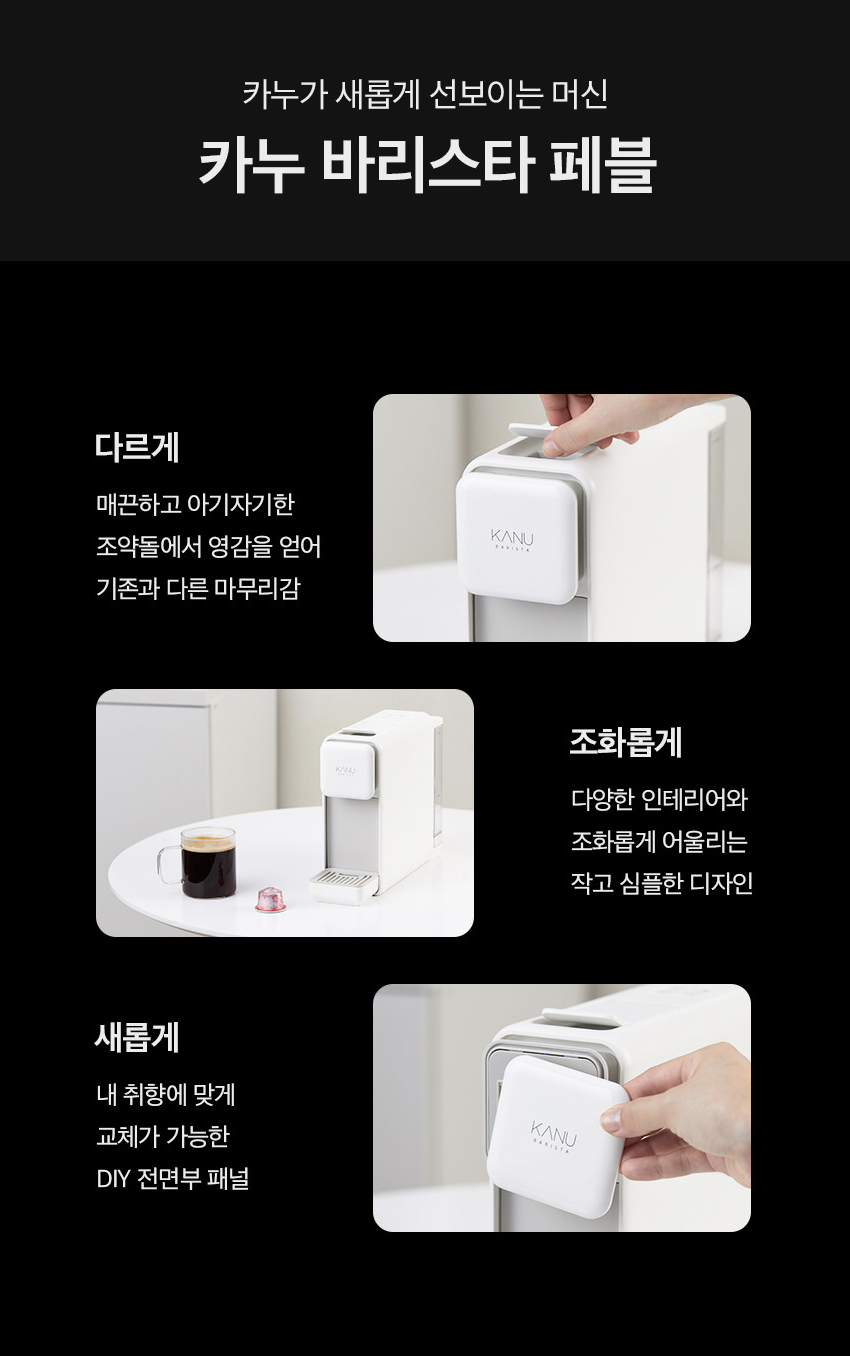 카누가 새롭게 선보이는 머신

카누 바리스타 페블

다르게

매끈하고 아기자기한 조약돌에서 영감을 얻어 기존과 다른 마무리감

KANU BARISTA

KANU

조화롭게

다양한 인테리어와 조화롭게 어울리는 작고 심플한 디자인

새롭게

내 취향에 맞게 교체가 가능한 DIY 전면부 패널

KANU BARISTA