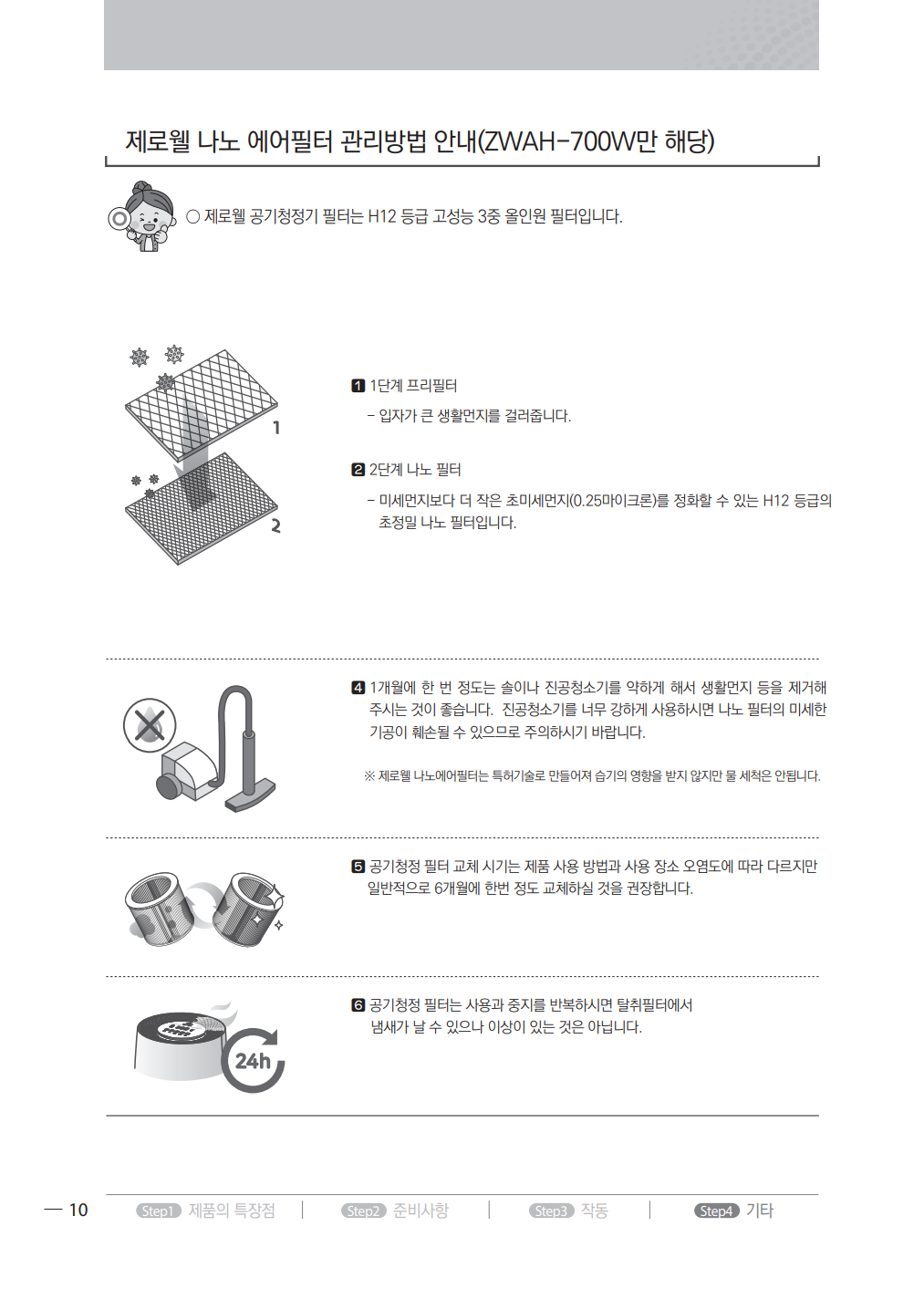 제로웰 나노 에어필터 관리방법 안내(ZWAH-700W만 해당)

○ 제로웰 공기청정기 필터는 H12 등급 고성능 3중 올인원 필터입니다.

1

2

1 1단계 프리필터

- 입자가 큰 생활먼지를 걸러줍니다.

2 2단계 나노 필터

- 미세먼지보다 더 작은 초미세먼지(0.25마이크론)를 정화할 수 있는 H12 등급의 초정밀 나노 필터입니다.

4 1개월에 한 번 정도는 솔이나 진공청소기를 약하게 해서 생활먼지 등을 제거해 주시는 것이 좋습니다. 진공청소기를 너무 강하게 사용하시면 나노 필터의 미세한 기공이 훼손될 수 있으므로 주의하시기 바랍니다.

※ 제로웰 나노에어필터는 특허기술로 만들어져 습기의 영향을 받지 않지만 물 세척은 안됩니다.

5 공기청정 필터 교체 시기는 제품 사용 방법과 사용 장소 오염도에 따라 다르지만 일반적으로 6개월에 한번 정도 교체하실 것을 권장합니다.

6 공기청정 필터는 사용과 중지를 반복하시면 탈취필터에서 냄새가 날 수 있으나 이상이 있는 것은 아닙니다.

24h

— 10 Step1 제품의 특장점 | Step2 준비사항 | Step3 작동 | Step4 기타