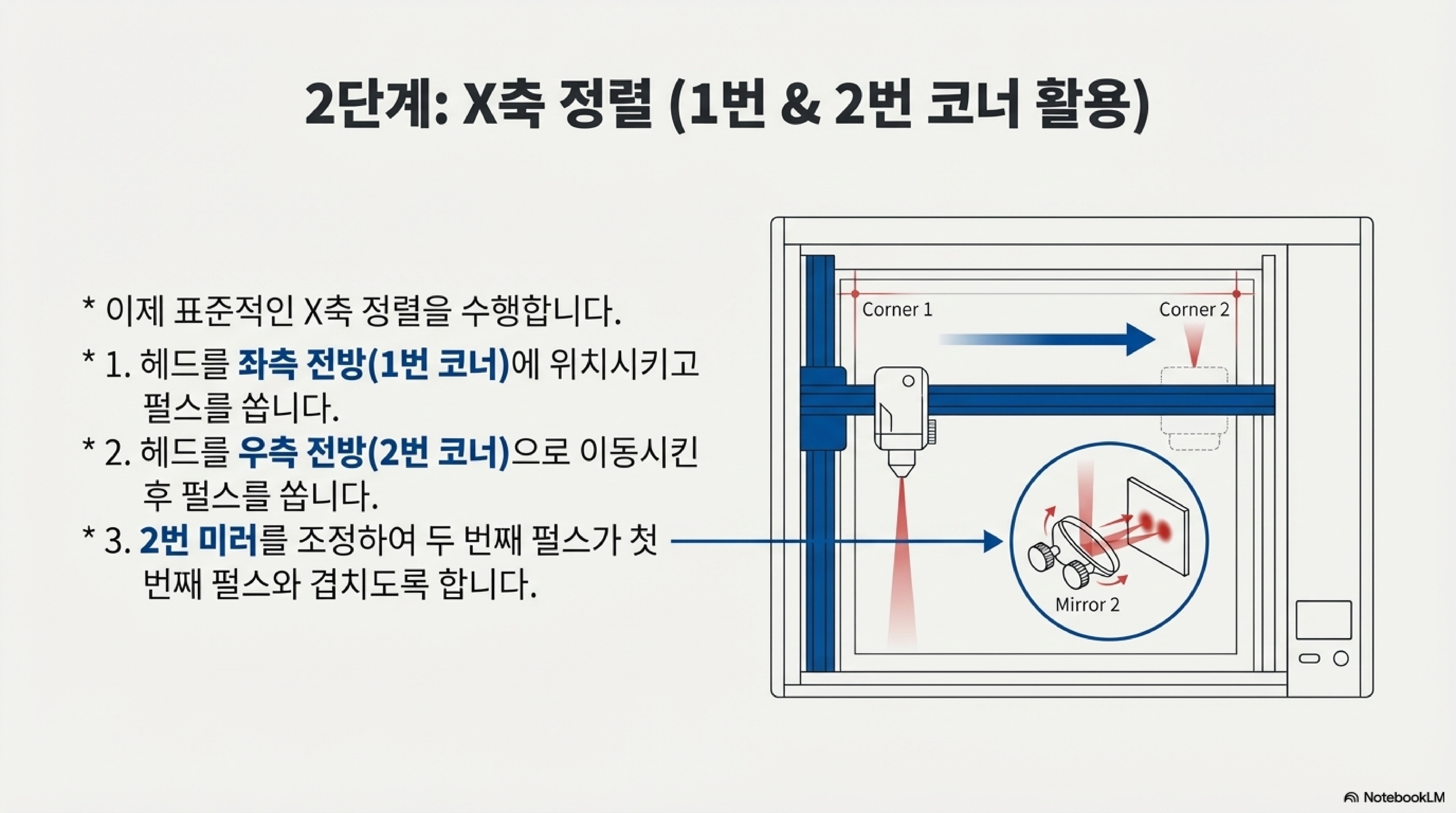 2단계: X축 정렬 (1번 & 2번 코너 활용)

* 이제 표준적인 X축 정렬을 수행합니다.

* 1. 헤드를 좌측 전방(1번 코너)에 위치시키고 펄스를 쏩니다.

* 2. 헤드를 우측 전방(2번 코너)으로 이동시킨 후 펄스를 쏩니다.

* 3. 2번 미러를 조정하여 두 번째 펄스가 첫 번째 펄스와 겹치도록 합니다.

Corner 1

Corner 2

Mirror 2

NotebookLM