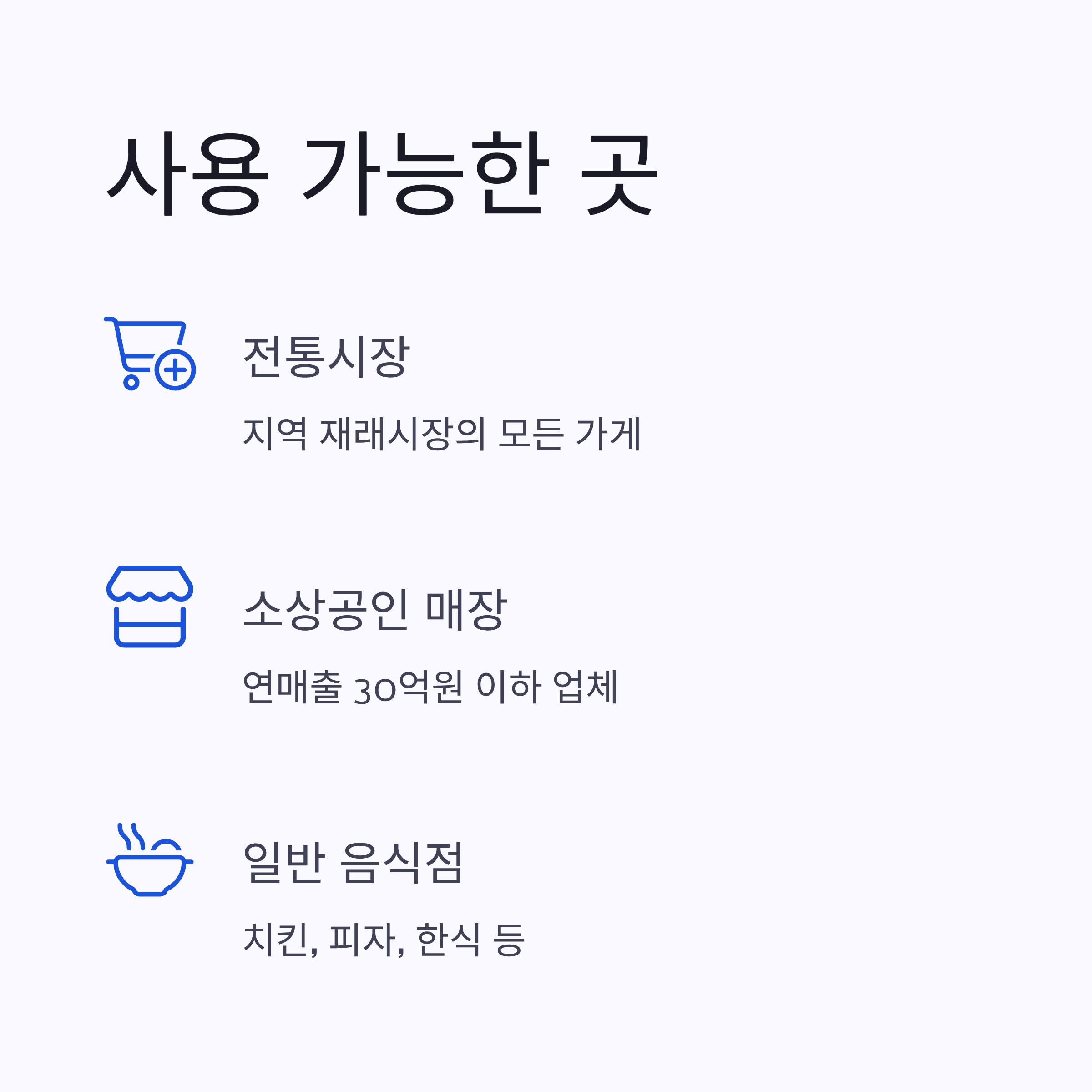 사용 가능한 곳

전통시장

지역 재래시장의 모든 가게

소상공인 매장

연매출 30억원 이하 업체

일반 음식점

치킨, 피자, 한식 등