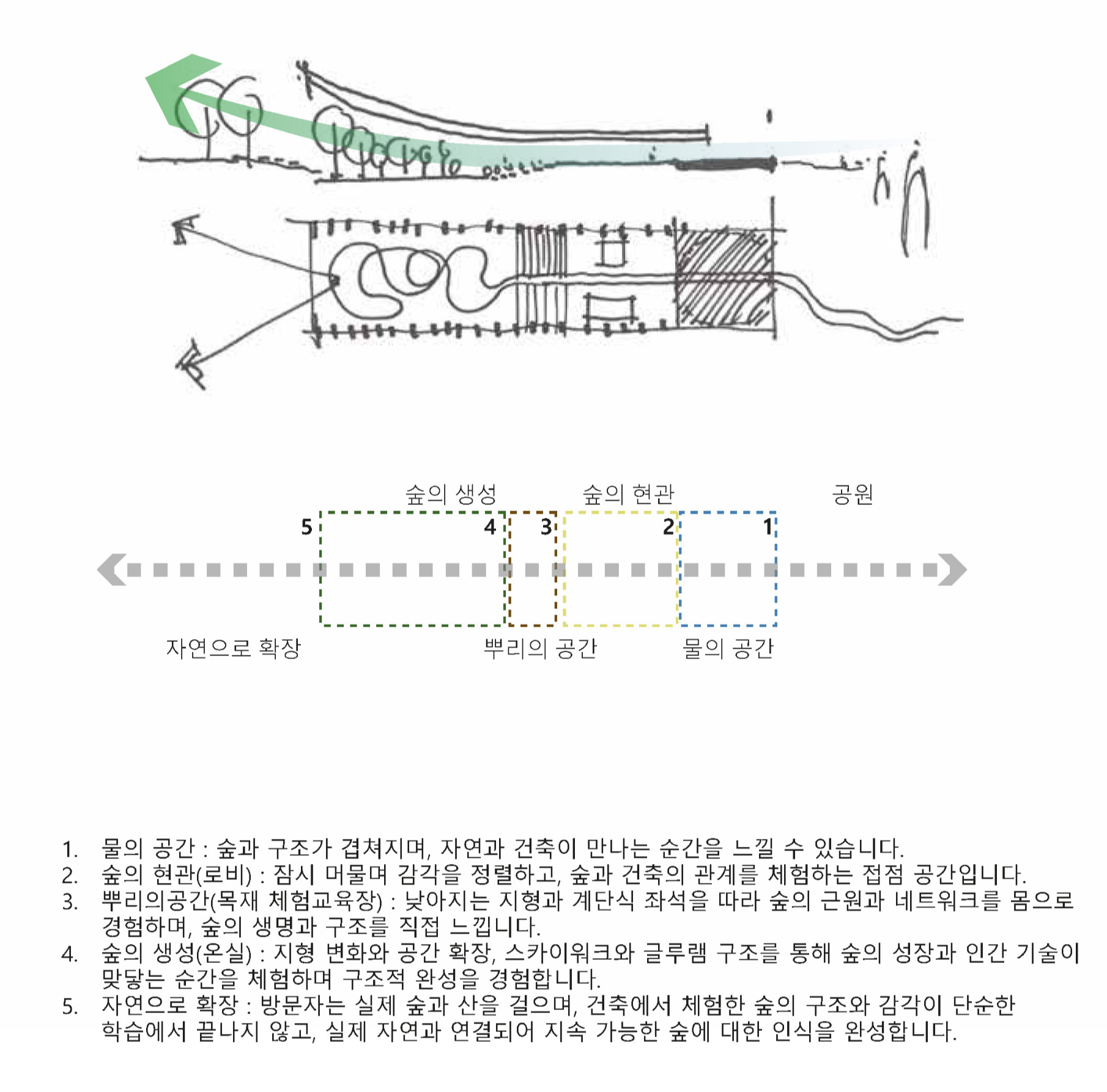 숲의 생성 숲의 현관 공원

5 4 3 2 1

자연으로 확장 뿌리의 공간 물의 공간

1. 물의 공간 : 숲과 구조가 겹쳐지며, 자연과 건축이 만나는 순간을 느낄 수 있습니다.
2. 숲의 현관(로비) : 잠시 머물며 감각을 정렬하고, 숲과 건축의 관계를 체험하는 접점 공간입니다.
3. 뿌리의공간(목재 체험교육장) : 낮아지는 지형과 계단식 좌석을 따라 숲의 근원과 네트워크를 몸으로 경험하며, 숲의 생명과 구조를 직접 느낍니다.
4. 숲의 생성(온실) : 지형 변화와 공간 확장, 스카이워크와 글루램 구조를 통해 숲의 성장과 인간 기술이 맞닿는 순간을 체험하며 구조적 완성을 경험합니다.
5. 자연으로 확장 : 방문자는 실제 숲과 산을 걸으며, 건축에서 체험한 숲의 구조와 감각이 단순한 학습에서 끝나지 않고, 실제 자연과 연결되어 지속 가능한 숲에 대한 인식을 완성합니다.