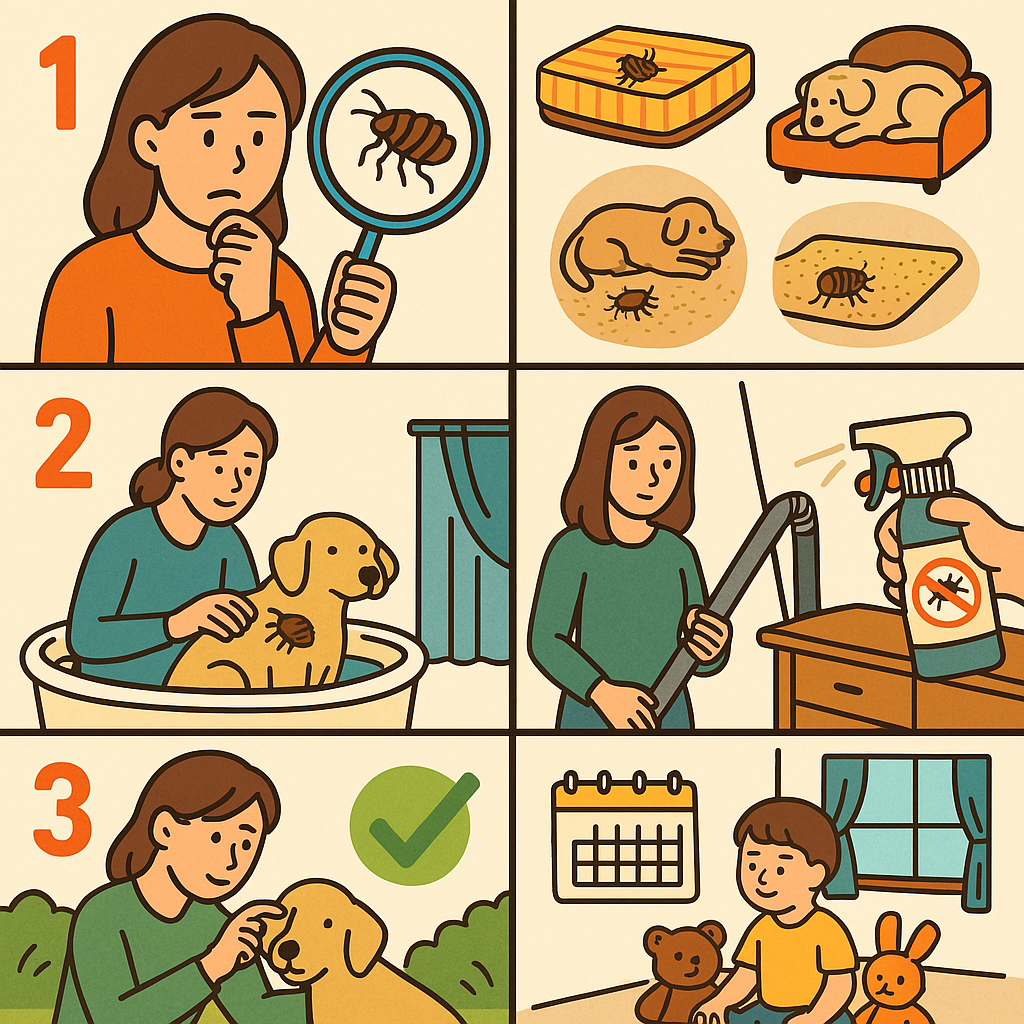 1

2

3