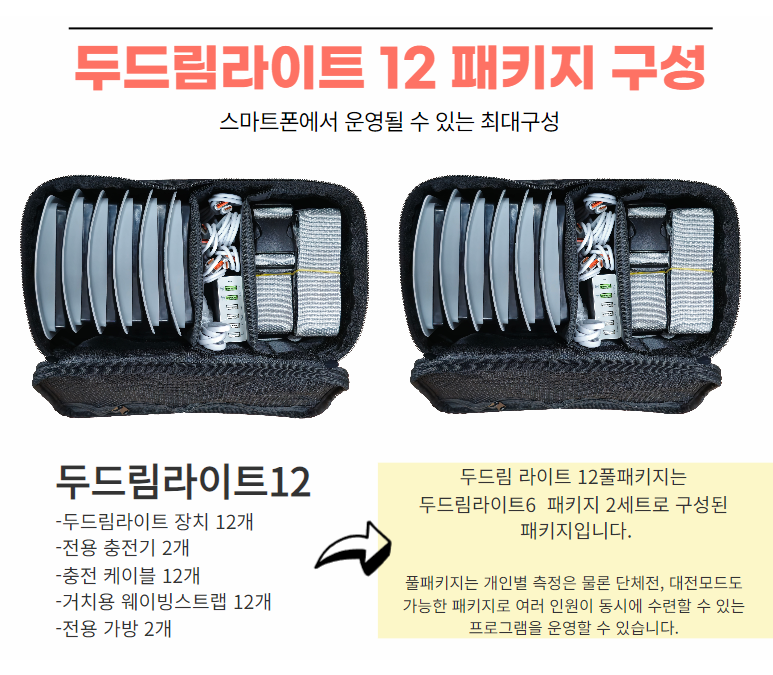 두드림라이트 12 패키지 구성

스마트폰에서 운영될 수 있는 최대구성

두드림라이트12

-두드림라이트 장치 12개
-전용 충전기 2개
-충전 케이블 12개
-거치용 웨이빙스트랩 12개
-전용 가방 2개

두드림 라이트 12풀패키지는
두드림라이트6 패키지 2세트로 구성된
패키지입니다.

풀패키지는 개인별 측정은 물론 단체전, 대전모드도
가능한 패키지로 여러 인원이 동시에 수련할 수 있는
프로그램을 운영할 수 있습니다.