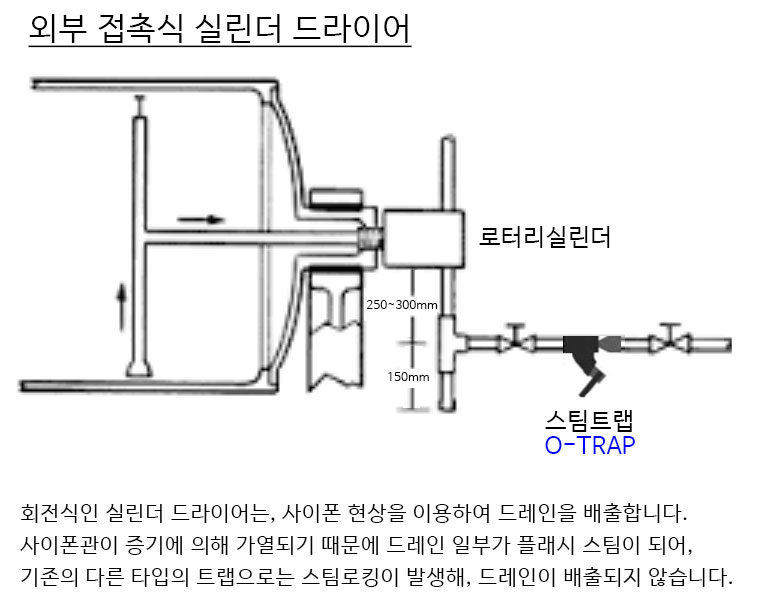 외부 접촉식 실린더 드라이어

로터리실린더

250~300mm

150mm

스팀트랩
O-TRAP

회전식인 실린더 드라이어는, 사이폰 현상을 이용하여 드레인을 배출합니다. 사이폰관이 증기에 의해 가열되기 때문에 드레인 일부가 플래시 스팀이 되어, 기존의 다른 타입의 트랩으로는 스팀로킹이 발생해, 드레인이 배출되지 않습니다.