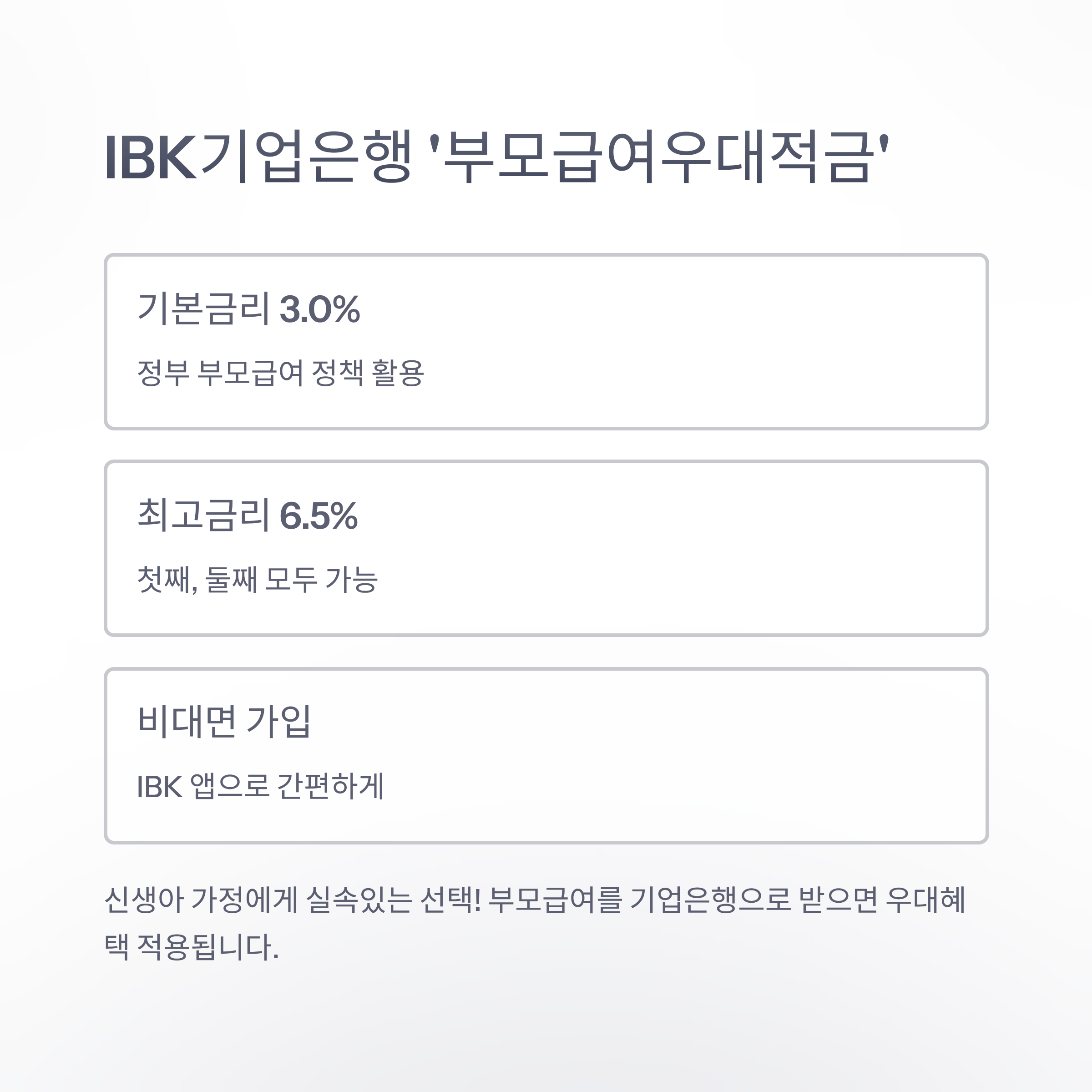 IBK기업은행 '부모급여우대적금'

기본금리 3.0%

정부 부모급여 정책 활용

최고금리 6.5%

첫째, 둘째 모두 가능

비대면 가입

IBK 앱으로 간편하게

신생아 가정에게 실속있는 선택! 부모급여를 기업은행으로 받으면 우대혜택 적용됩니다.