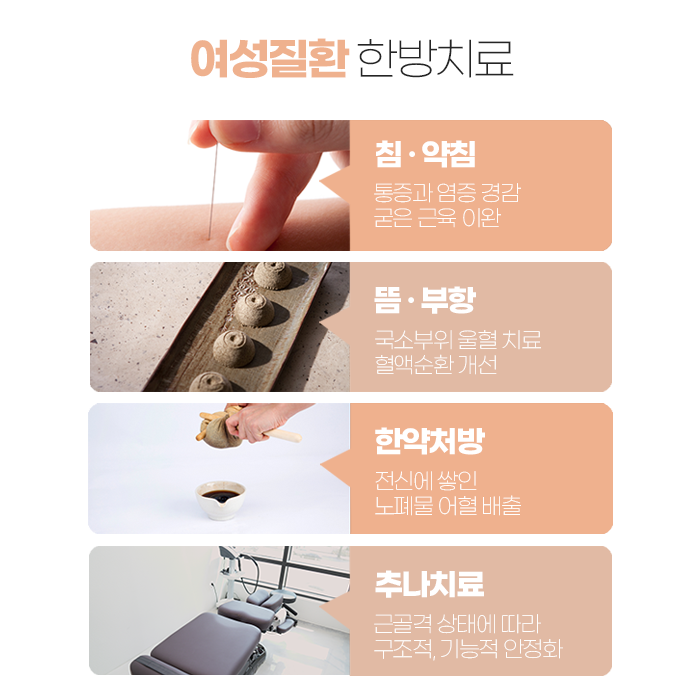 여성질환 한방치료

침 · 약침

통증과 염증 경감
굳은 근육 이완

뜸 · 부항

국소부위 울혈 치료
혈액순환 개선

한약처방

전신에 쌓인
노폐물 어혈 배출

추나치료

근골격 상태에 따라
구조적, 기능적 안정화