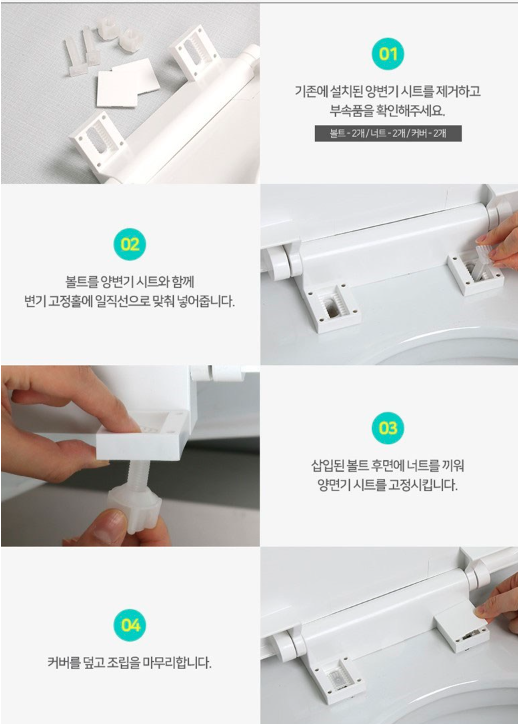 01

기존에 설치된 양변기 시트를 제거하고 부속품을 확인해주세요.

볼트 - 2개 / 너트 - 2개 / 커버 - 2개

02

볼트를 양변기 시트와 함께 변기 고정홀에 일직선으로 맞춰 넣어줍니다.

03

삽입된 볼트 후면에 너트를 끼워 양면기 시트를 고정시킵니다.

04

커버를 덮고 조립을 마무리합니다.