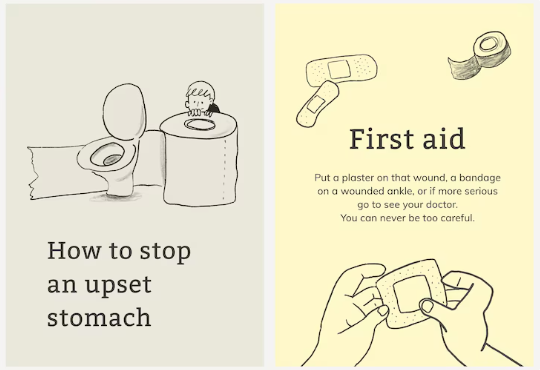 How to stop an upset stomach

First aid

Put a plaster on that wound, a bandage on a wounded ankle, or if more serious go to see your doctor. You can never be too careful.