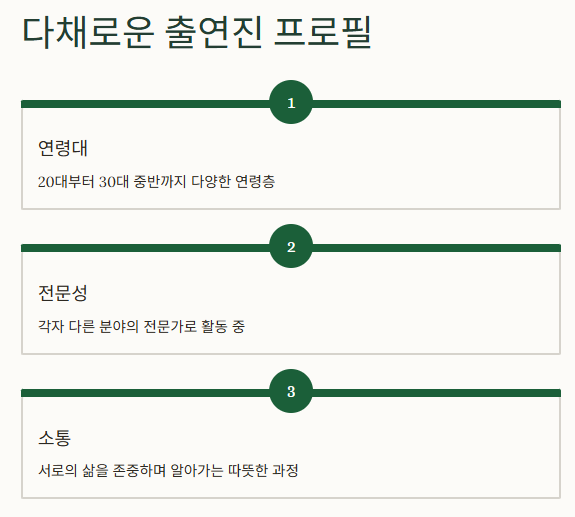 다채로운 출연진 프로필

1

연령대

20대부터 30대 중반까지 다양한 연령층

2

전문성

각자 다른 분야의 전문가로 활동 중

3

소통

서로의 삶을 존중하며 알아가는 따뜻한 과정