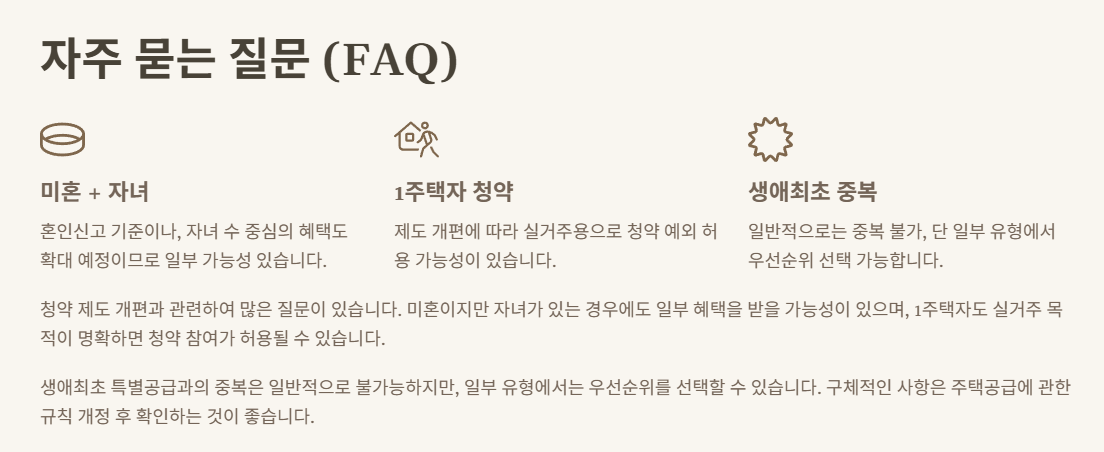 자주 묻는 질문 (FAQ)

미혼 + 자녀

혼인신고 기준이나, 자녀 수 중심의 혜택도 확대 예정이므로 일부 가능성 있습니다.

1주택자 청약

제도 개편에 따라 실거주용으로 청약 예외 허용 가능성이 있습니다.

생애최초 중복

일반적으로는 중복 불가, 단 일부 유형에서 우선순위 선택 가능합니다.

청약 제도 개편과 관련하여 많은 질문이 있습니다. 미혼이지만 자녀가 있는 경우에도 일부 혜택을 받을 가능성이 있으며, 1주택자도 실거주 목적이 명확하면 청약 참여가 허용될 수 있습니다.

생애최초 특별공급과의 중복은 일반적으로 불가능하지만, 일부 유형에서는 우선순위를 선택할 수 있습니다. 구체적인 사항은 주택공급에 관한 규칙 개정 후 확인하는 것이 좋습니다.