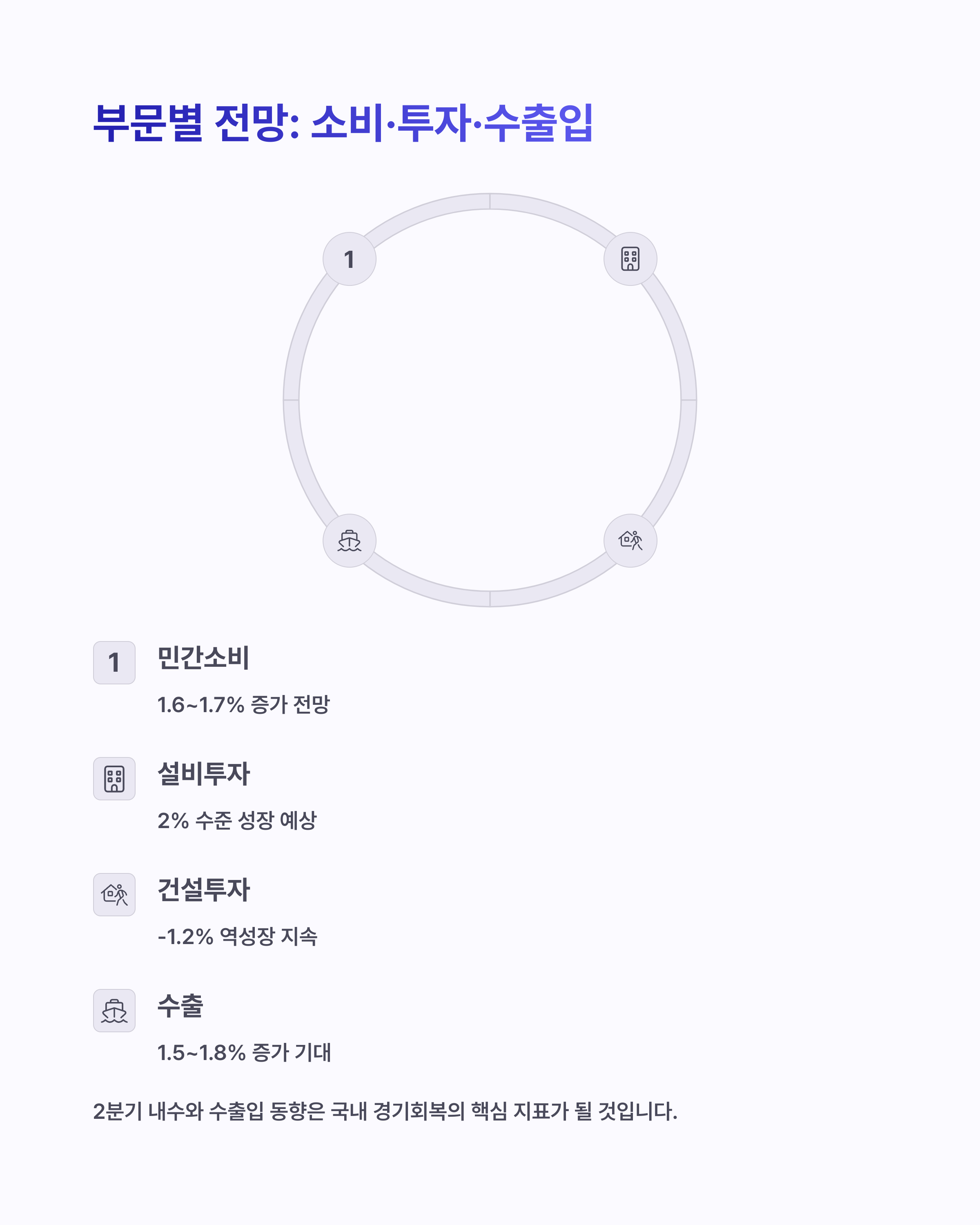 부문별 전망: 소비·투자·수출입

1

1

민간소비

1.6~1.7% 증가 전망

설비투자

2% 수준 성장 예상

건설투자

-1.2% 역성장 지속

수출

1.5~1.8% 증가 기대

2분기 내수와 수출입 동향은 국내 경기회복의 핵심 지표가 될 것입니다.