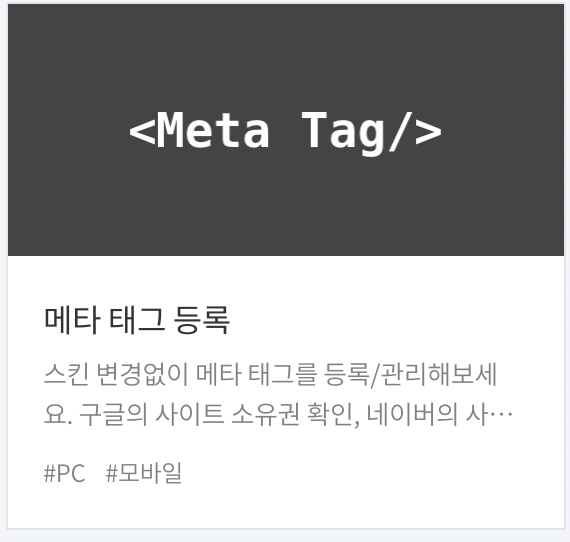 <Meta Tag/>

메타 태그 등록

스킨 변경없이 메타 태그를 등록/관리해보세요. 구글의 사이트 소유권 확인, 네이버의 사…

#PC #모바일