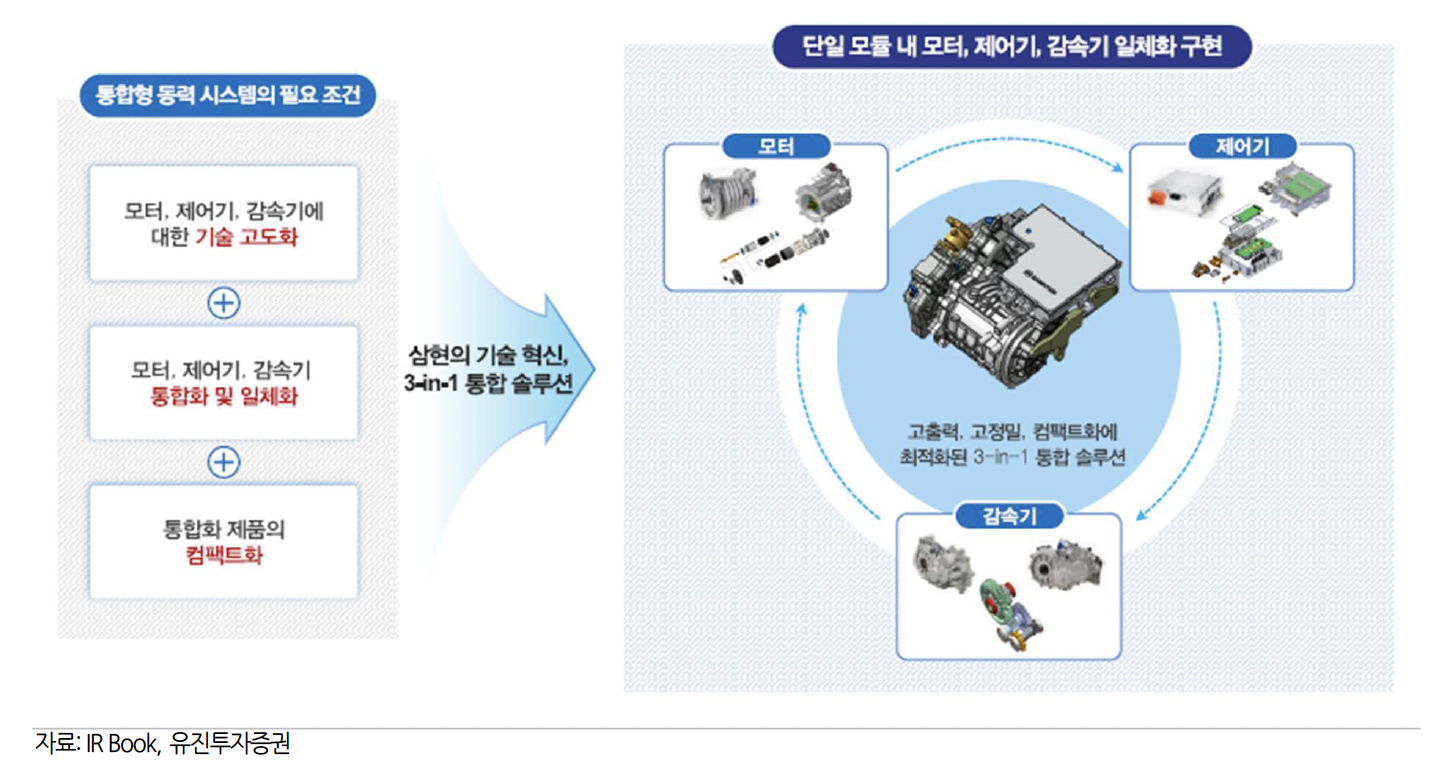 통합형 동력 시스템의 필요 조건

모터, 제어기, 감속기에 대한 기술 고도화

+

모터, 제어기, 감속기 통합화 및 일체화

+

통합화 제품의 컴팩트화

삼현의 기술 혁신, 3-in-1 통합 솔루션

단일 모듈 내 모터, 제어기, 감속기 일체화 구현

모터

제어기

고출력, 고정밀, 컴팩트화에 최적화된 3-in-1 통합 솔루션

감속기

자료: IR Book, 유진투자증권