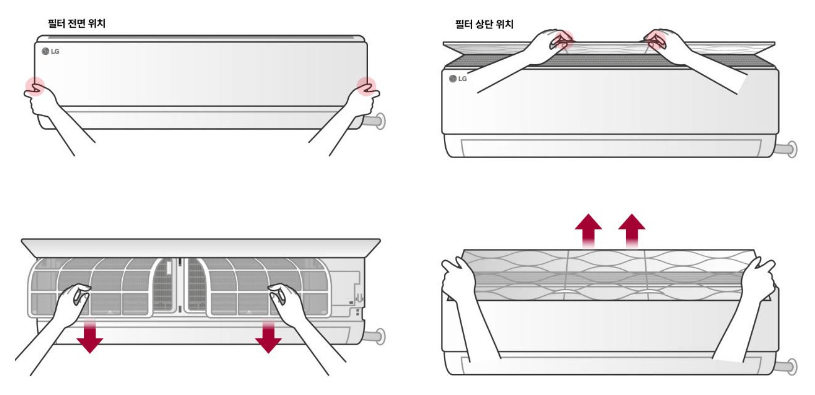 필터 전면 위치

LG

필터 상단 위치

LG