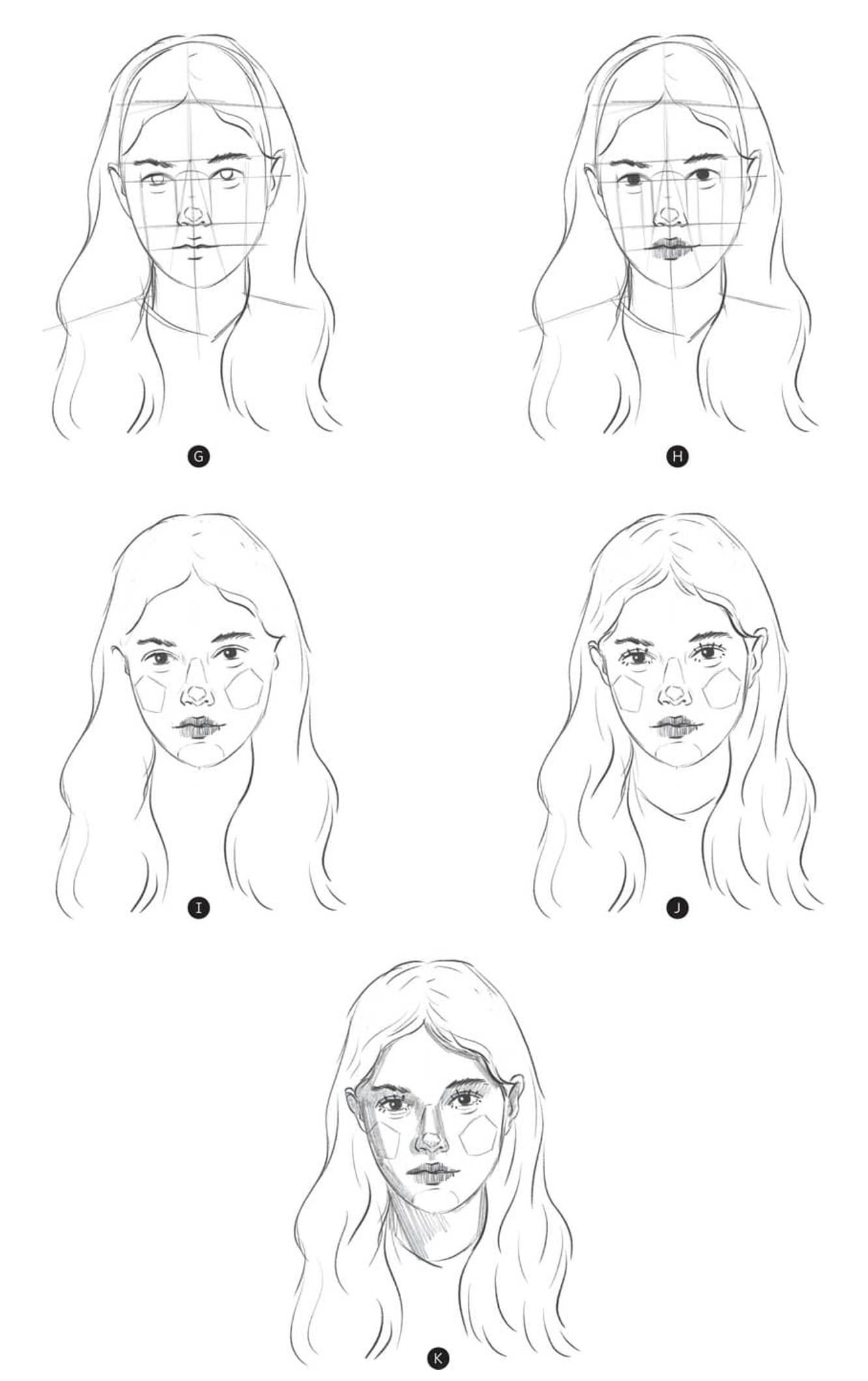 G

H

I

J

K