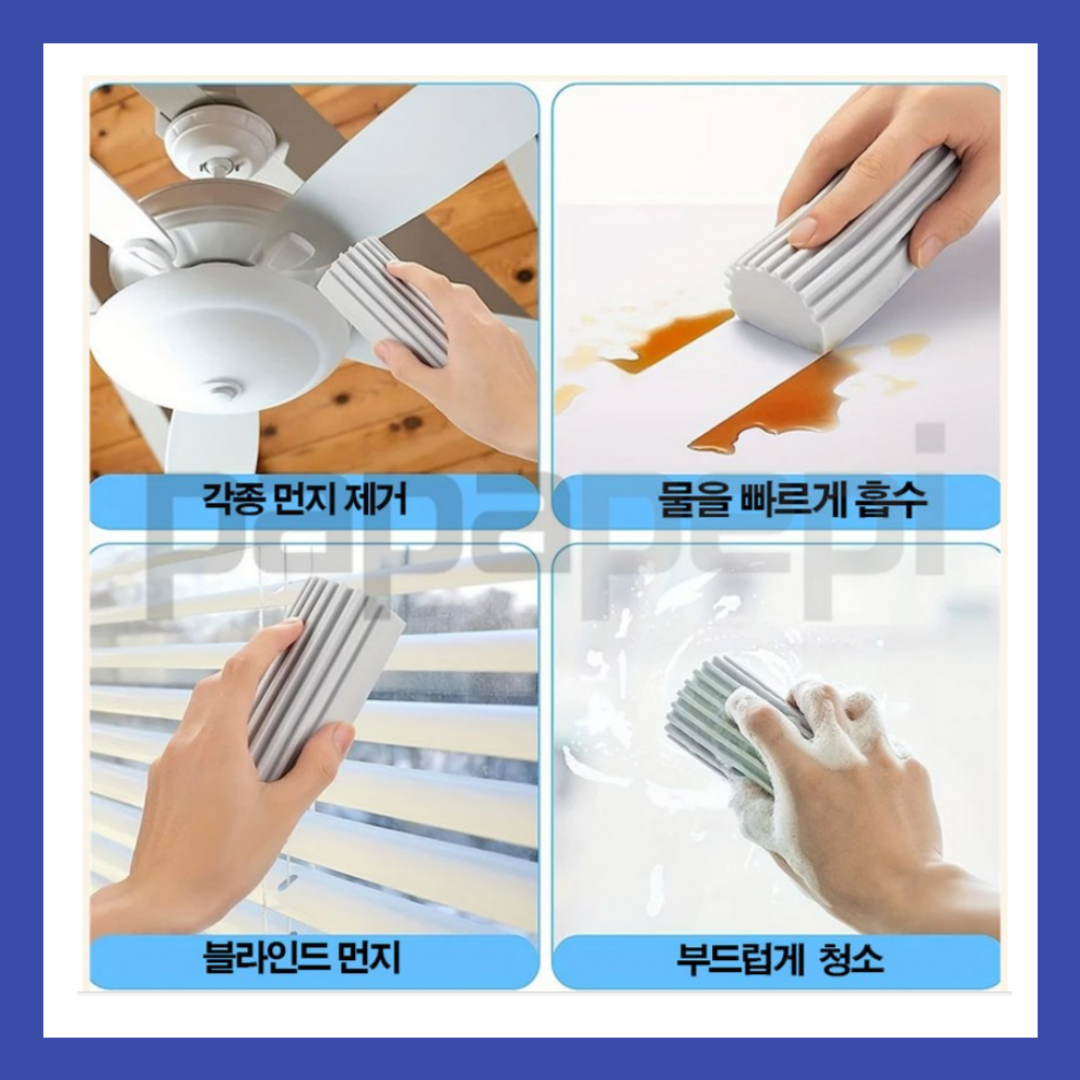 각종 먼지 제거

물을 빠르게 흡수

papapepi

블라인드 먼지

부드럽게 청소