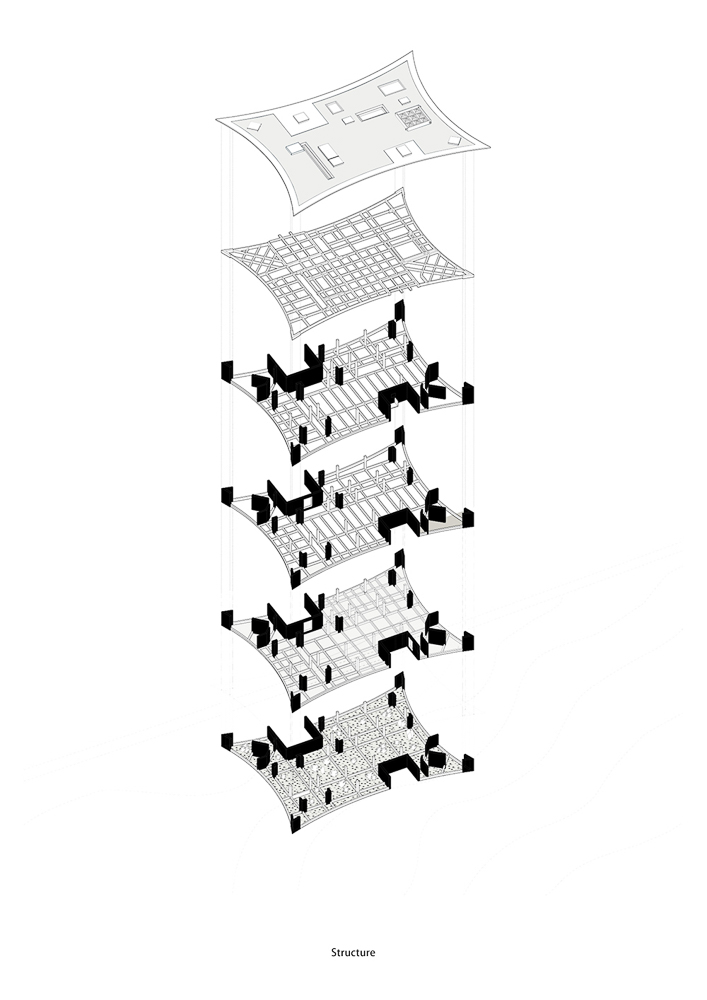 Structure