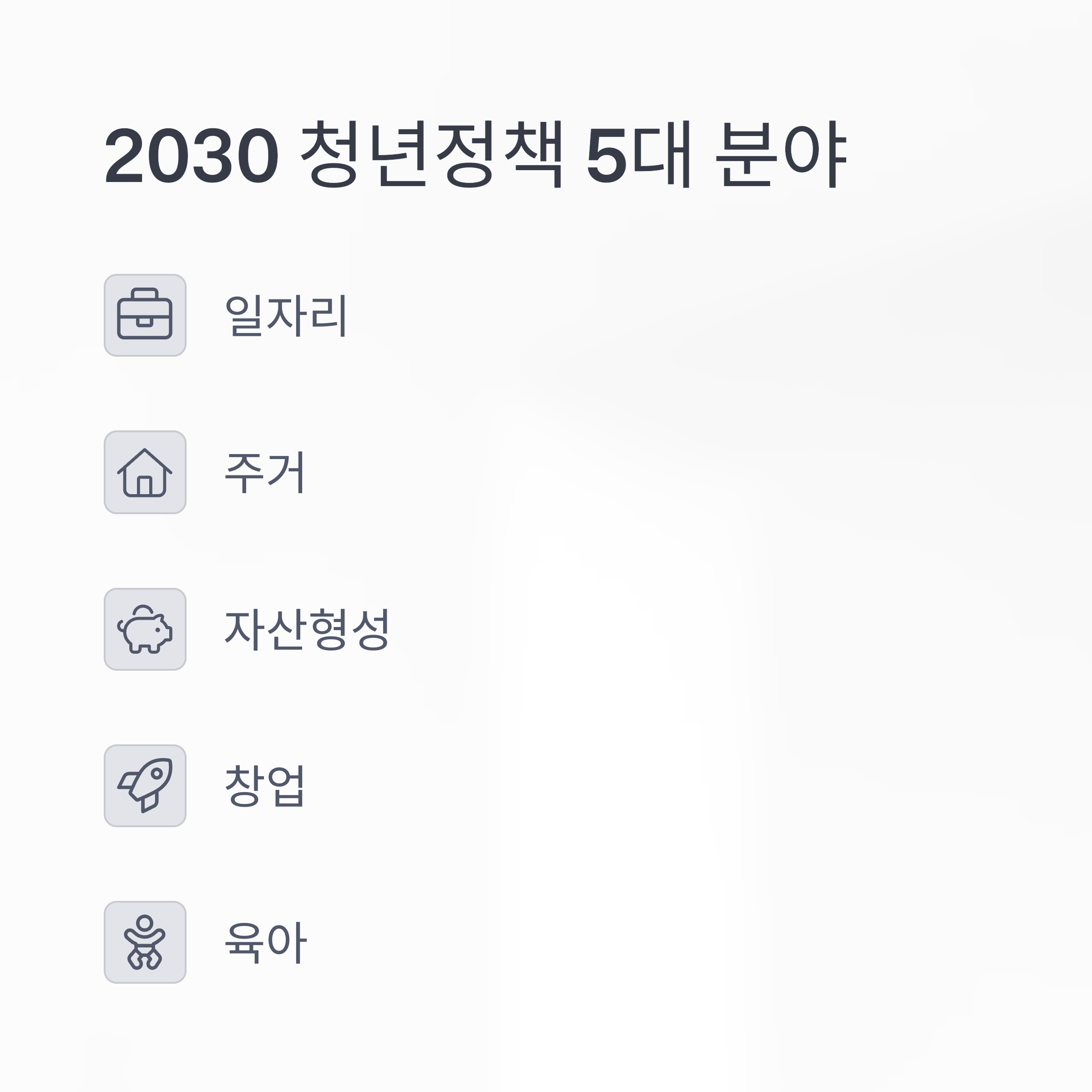 2030 청년정책 5대 분야

일자리

주거

자산형성

창업

육아