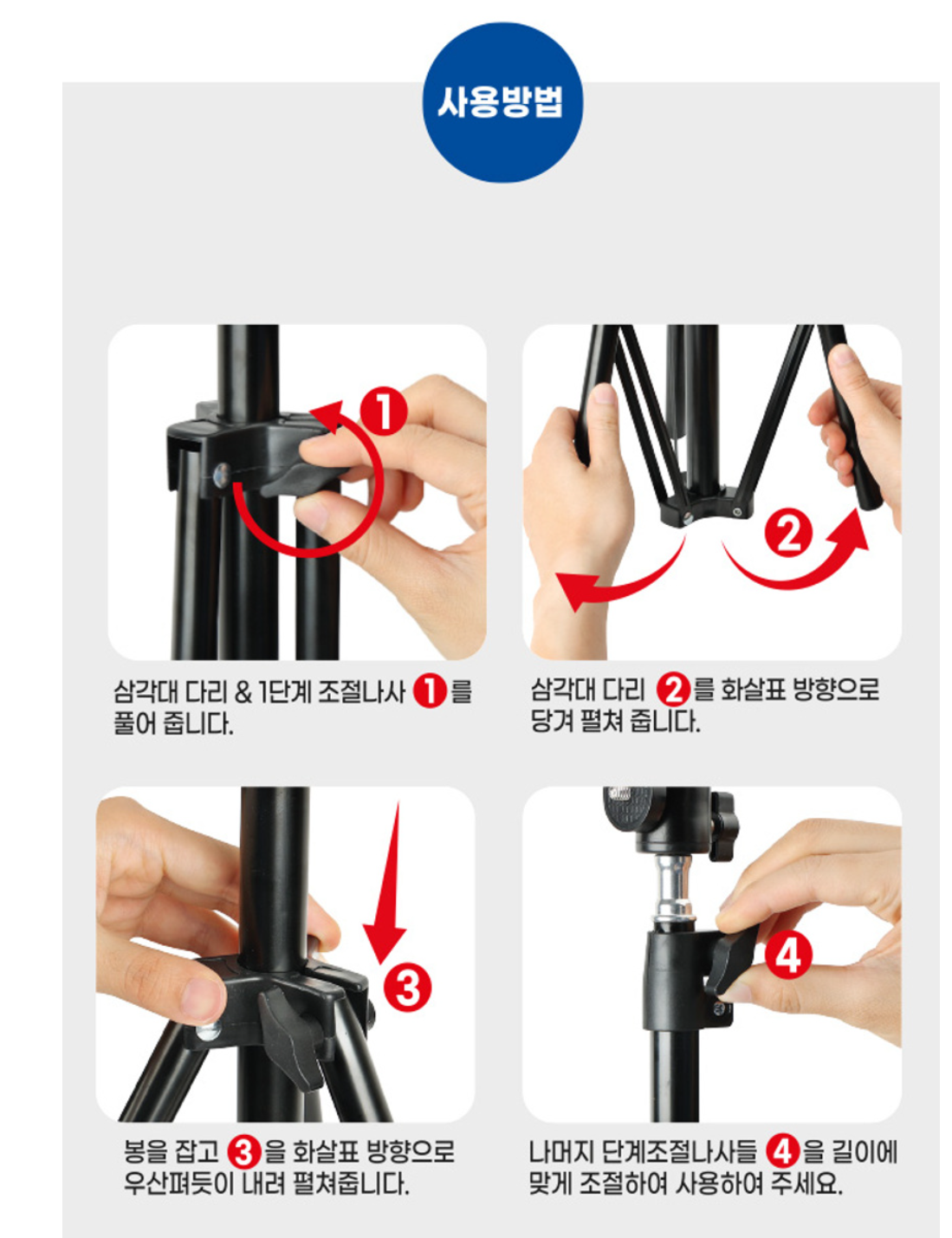 사용방법

1

2

삼각대 다리 & 1단계 조절나사 1를 풀어 줍니다.

삼각대 다리 2를 화살표 방향으로 당겨 펼쳐 줍니다.

3

4

봉을 잡고 3을 화살표 방향으로 우산펴듯이 내려 펼쳐줍니다.

나머지 단계조절나사들 4을 길이에 맞게 조절하여 사용하여 주세요.