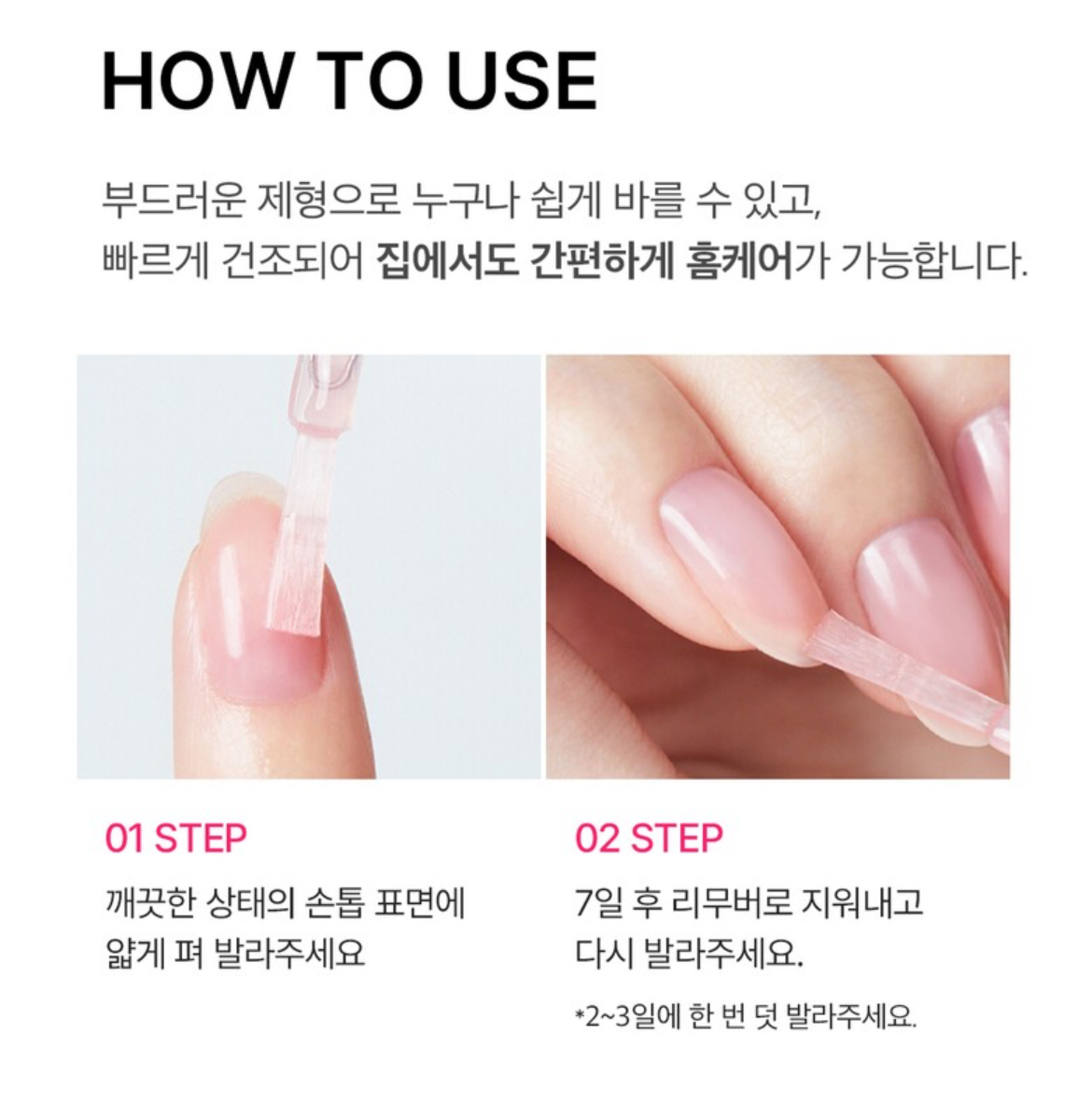 HOW TO USE

부드러운 제형으로 누구나 쉽게 바를 수 있고,
빠르게 건조되어 집에서도 간편하게 홈케어가 가능합니다.

01 STEP

깨끗한 상태의 손톱 표면에
얇게 펴 발라주세요

02 STEP

7일 후 리무버로 지워내고
다시 발라주세요.

*2~3일에 한 번 덧 발라주세요.