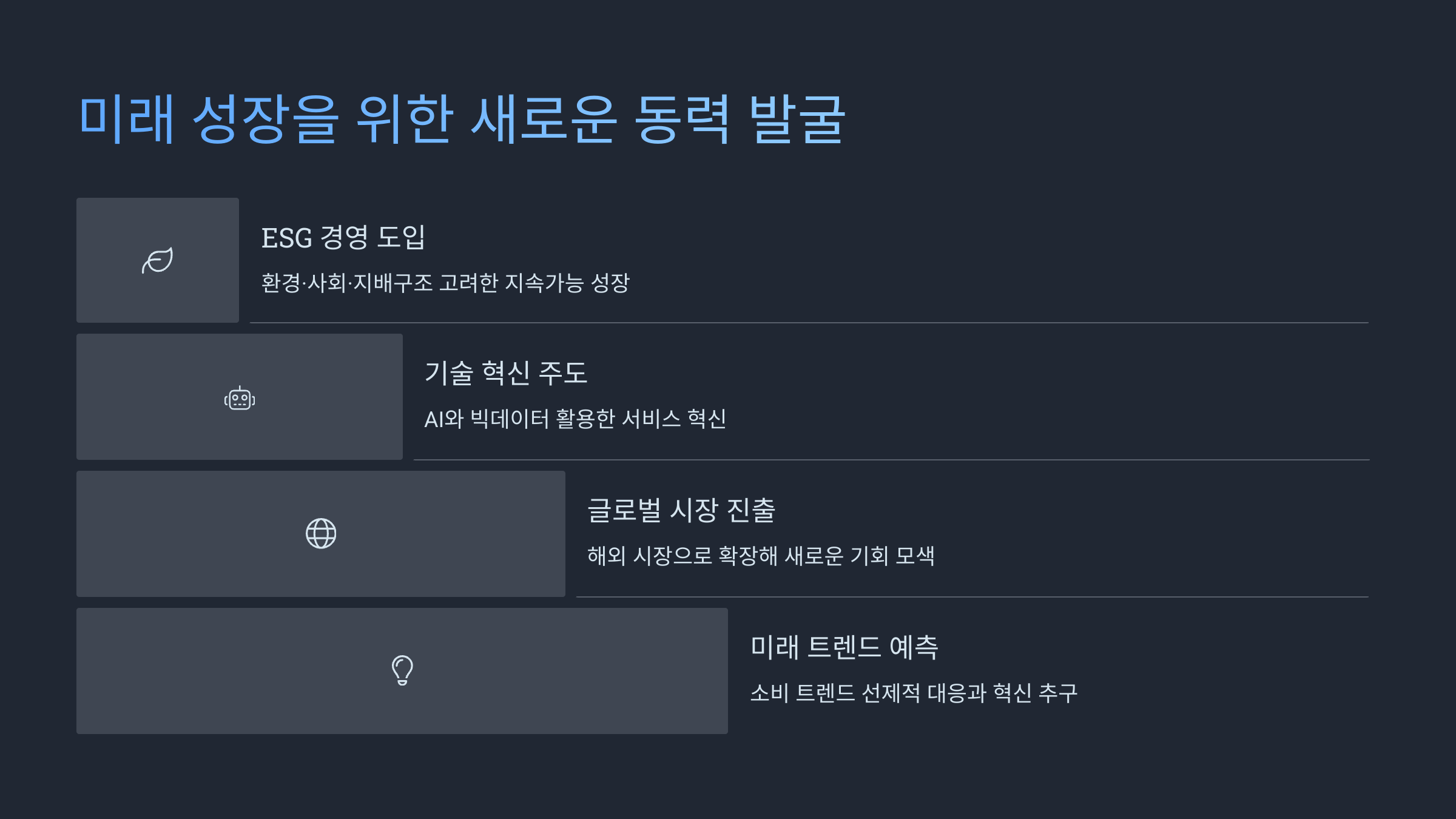 미래 성장을 위한 새로운 동력 발굴

ESG 경영 도입

환경·사회·지배구조 고려한 지속가능 성장

기술 혁신 주도

AI와 빅데이터 활용한 서비스 혁신

글로벌 시장 진출

해외 시장으로 확장해 새로운 기회 모색

미래 트렌드 예측

소비 트렌드 선제적 대응과 혁신 추구