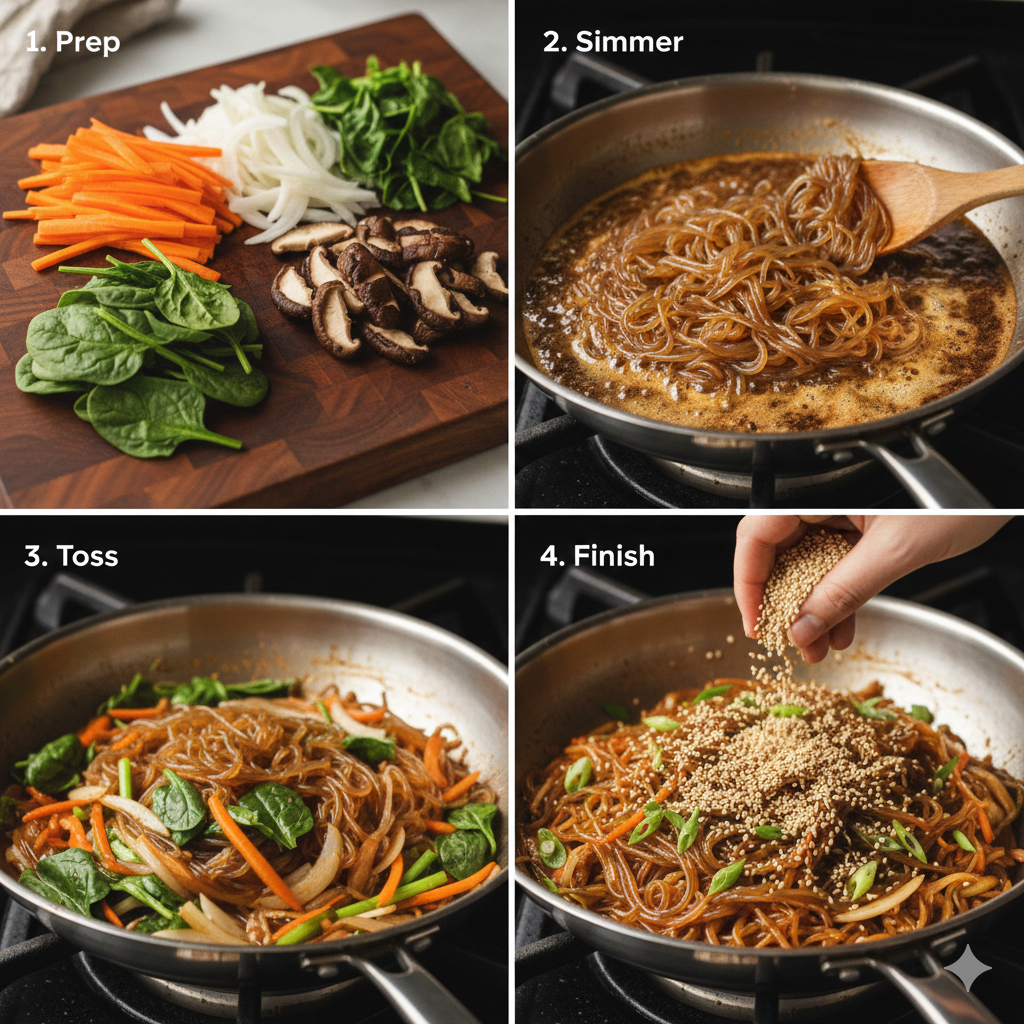 1. Prep

2. Simmer

3. Toss

4. Finish