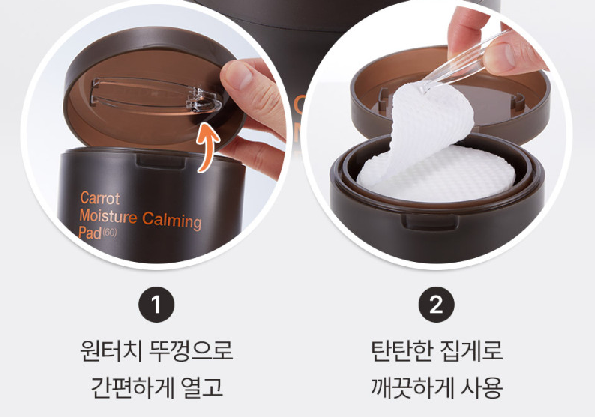 Carrot
Moisture Calming
Pad (60)

1
원터치 뚜껑으로
간편하게 열고

2
탄탄한 집게로
깨끗하게 사용