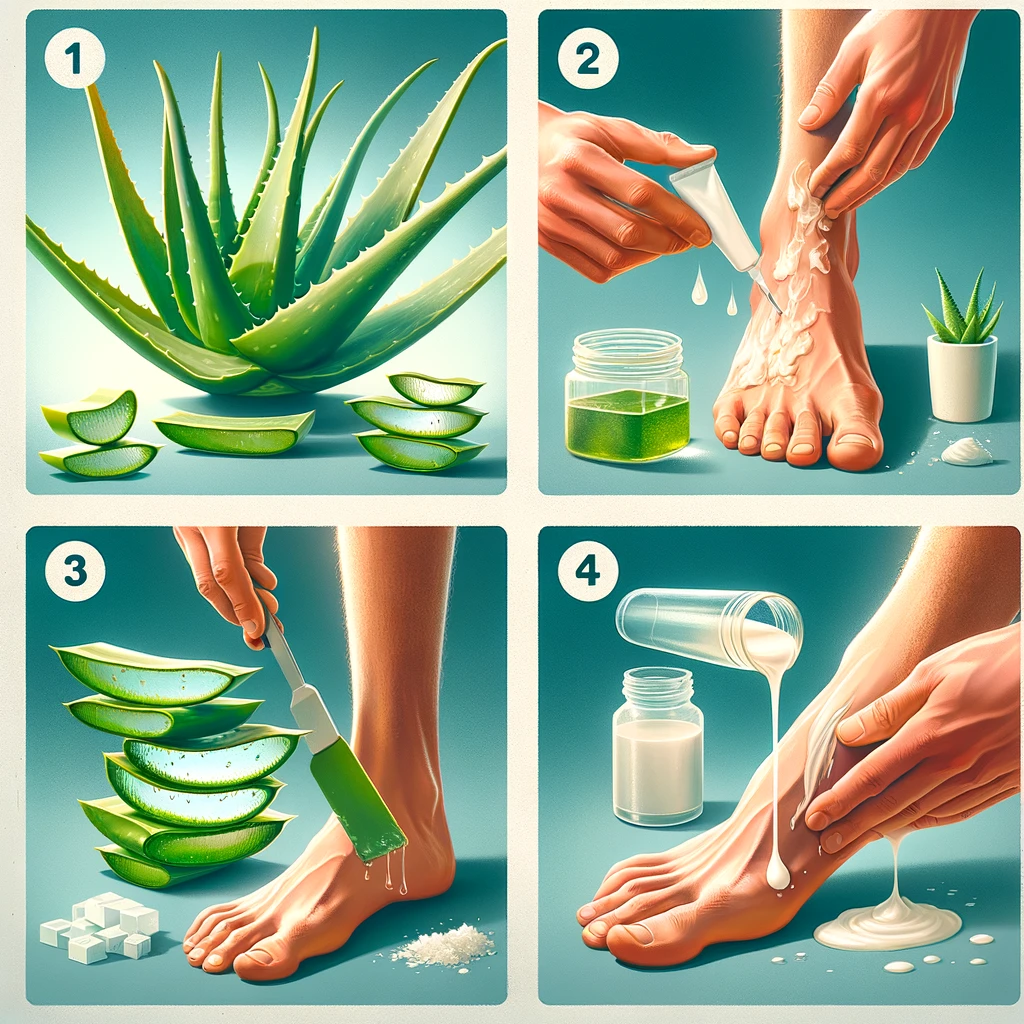 1

2

3

4