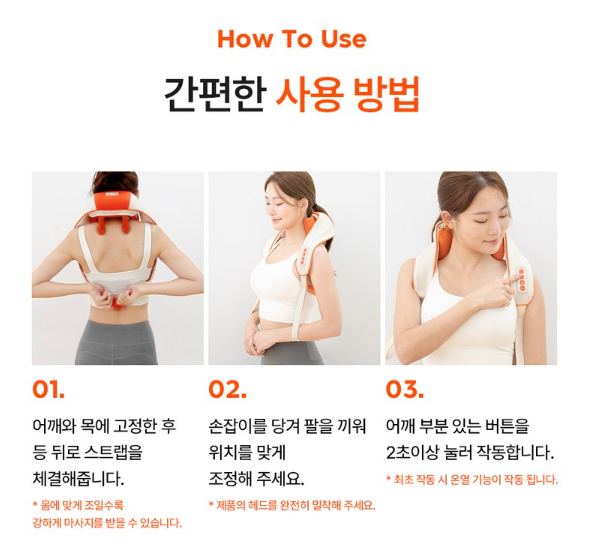 How To Use

간편한 사용 방법

01.

어깨와 목에 고정한 후 등 뒤로 스트랩을 체결해줍니다.

* 몸에 맞게 조일수록 강하게 마사지를 받을 수 있습니다.

02.

손잡이를 당겨 팔을 끼워 위치를 맞게 조정해 주세요.

* 제품의 헤드를 완전히 밀착해 주세요.

03.

어깨 부분 있는 버튼을 2초이상 눌러 작동합니다.

* 최초 작동 시 온열 기능이 작동 됩니다.