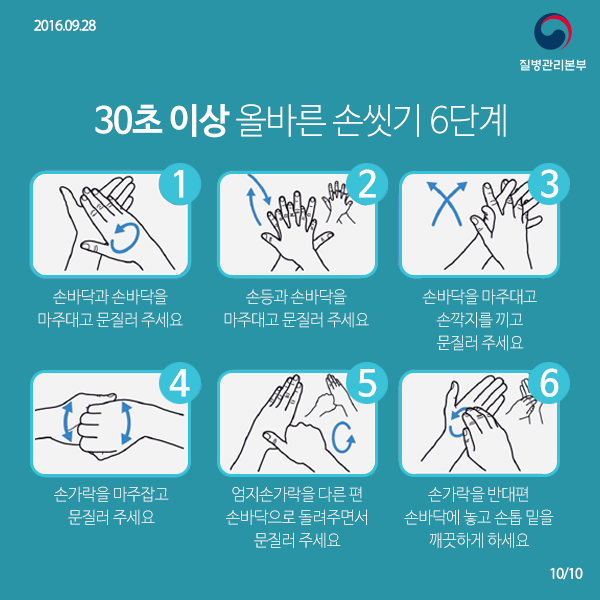 2016.09.28

질병관리본부

30초 이상 올바른 손씻기 6단계

1

손바닥과 손바닥을 마주대고 문질러 주세요

2

손등과 손바닥을 마주대고 문질러 주세요

3

손바닥을 마주대고 손깍지를 끼고 문질러 주세요

4

손가락을 마주잡고 문질러 주세요

5

엄지손가락을 다른 편 손바닥으로 돌려주면서 문질러 주세요

6

손가락을 반대편 손바닥에 놓고 손톱 밑을 깨끗하게 하세요

10/10