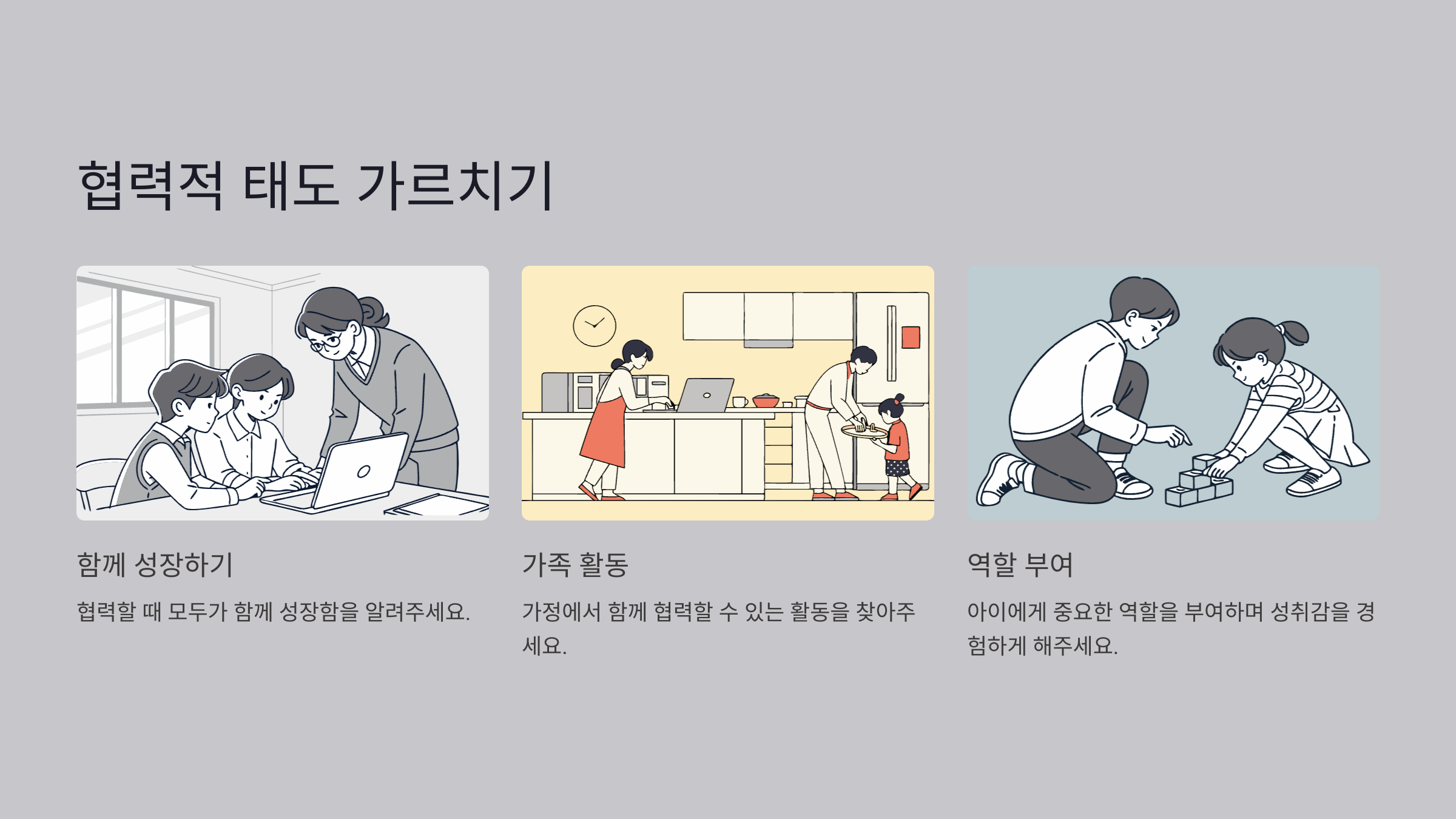 협력적 태도 가르치기

함께 성장하기

협력할 때 모두가 함께 성장함을 알려주세요.

가족 활동

가정에서 함께 협력할 수 있는 활동을 찾아주세요.

역할 부여

아이에게 중요한 역할을 부여하며 성취감을 경험하게 해주세요.