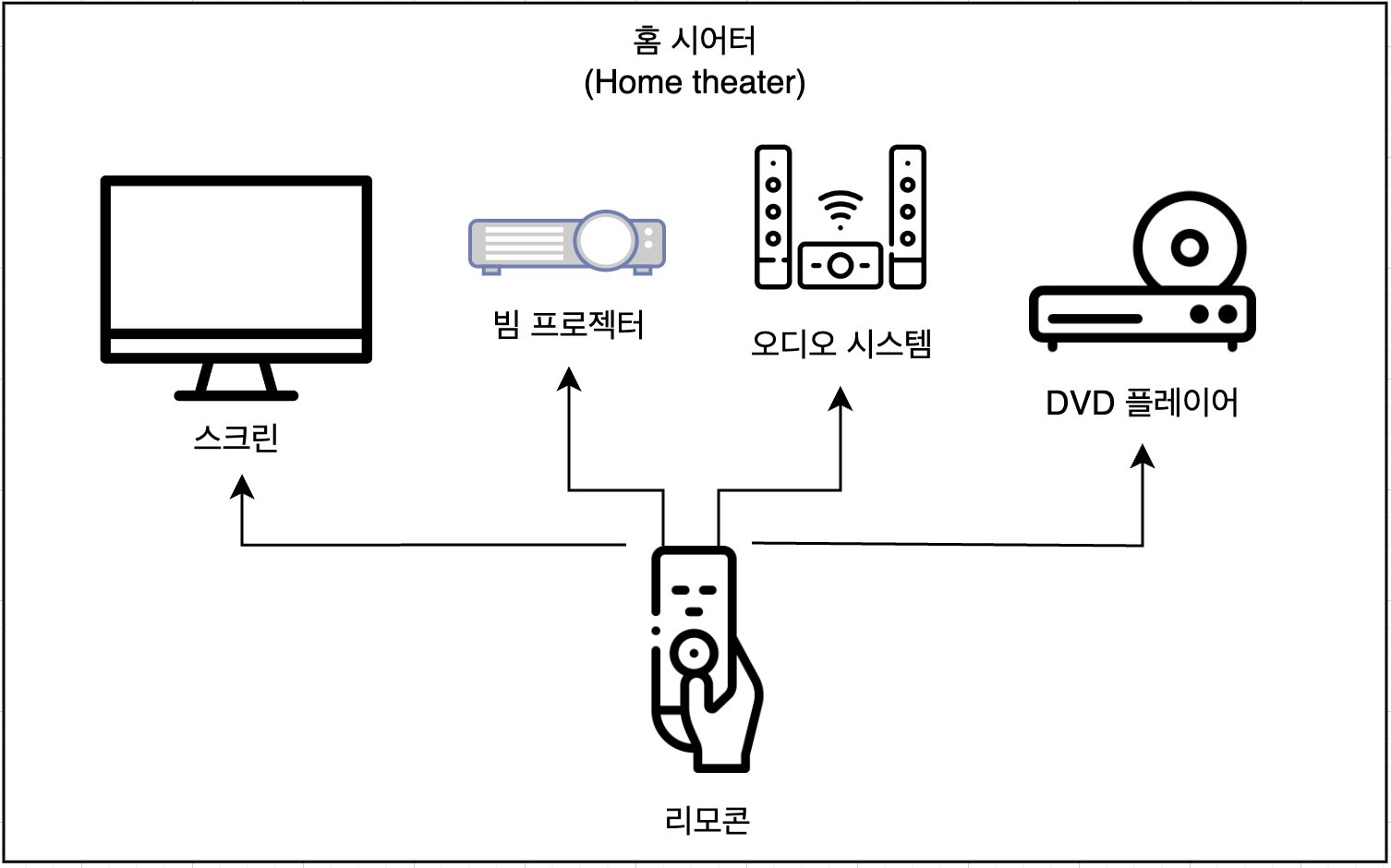 홈 시어터
(Home theater)

스크린

빔 프로젝터

오디오 시스템

DVD 플레이어

리모콘