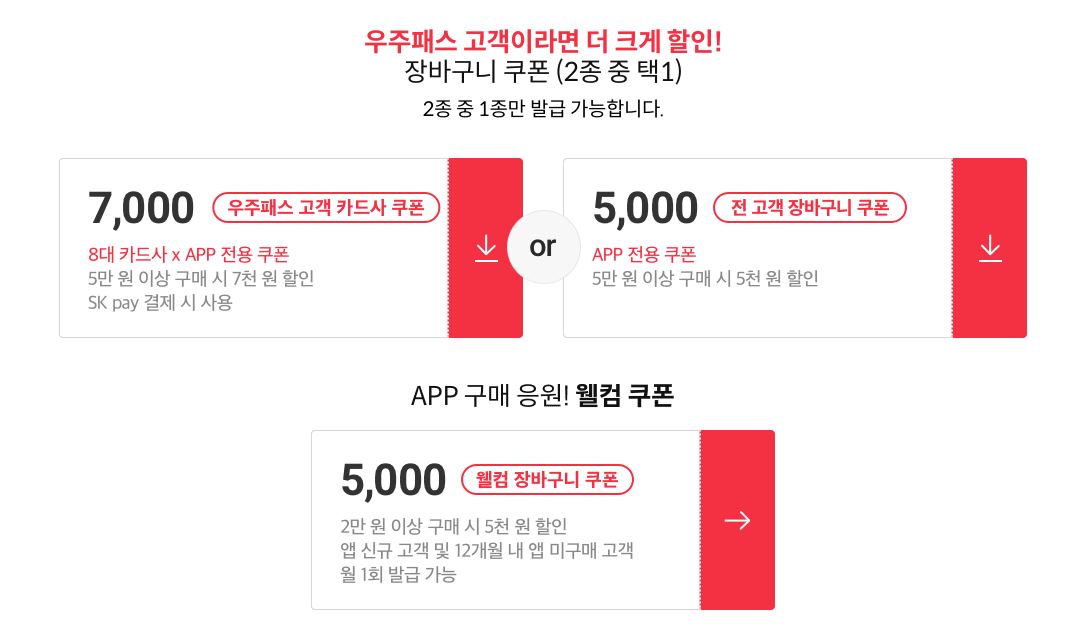 우주패스 고객이라면 더 크게 할인!
장바구니 쿠폰 (2종 중 택1)
2종 중 1종만 발급 가능합니다.

7,000 우주패스 고객 카드사 쿠폰
8대 카드사 x APP 전용 쿠폰
5만 원 이상 구매 시 7천 원 할인
SK pay 결제 시 사용

or

5,000 전 고객 장바구니 쿠폰
APP 전용 쿠폰
5만 원 이상 구매 시 5천 원 할인

APP 구매 응원! 웰컴 쿠폰

5,000 웰컴 장바구니 쿠폰
2만 원 이상 구매 시 5천 원 할인
앱 신규 고객 및 12개월 내 앱 미구매 고객
월 1회 발급 가능