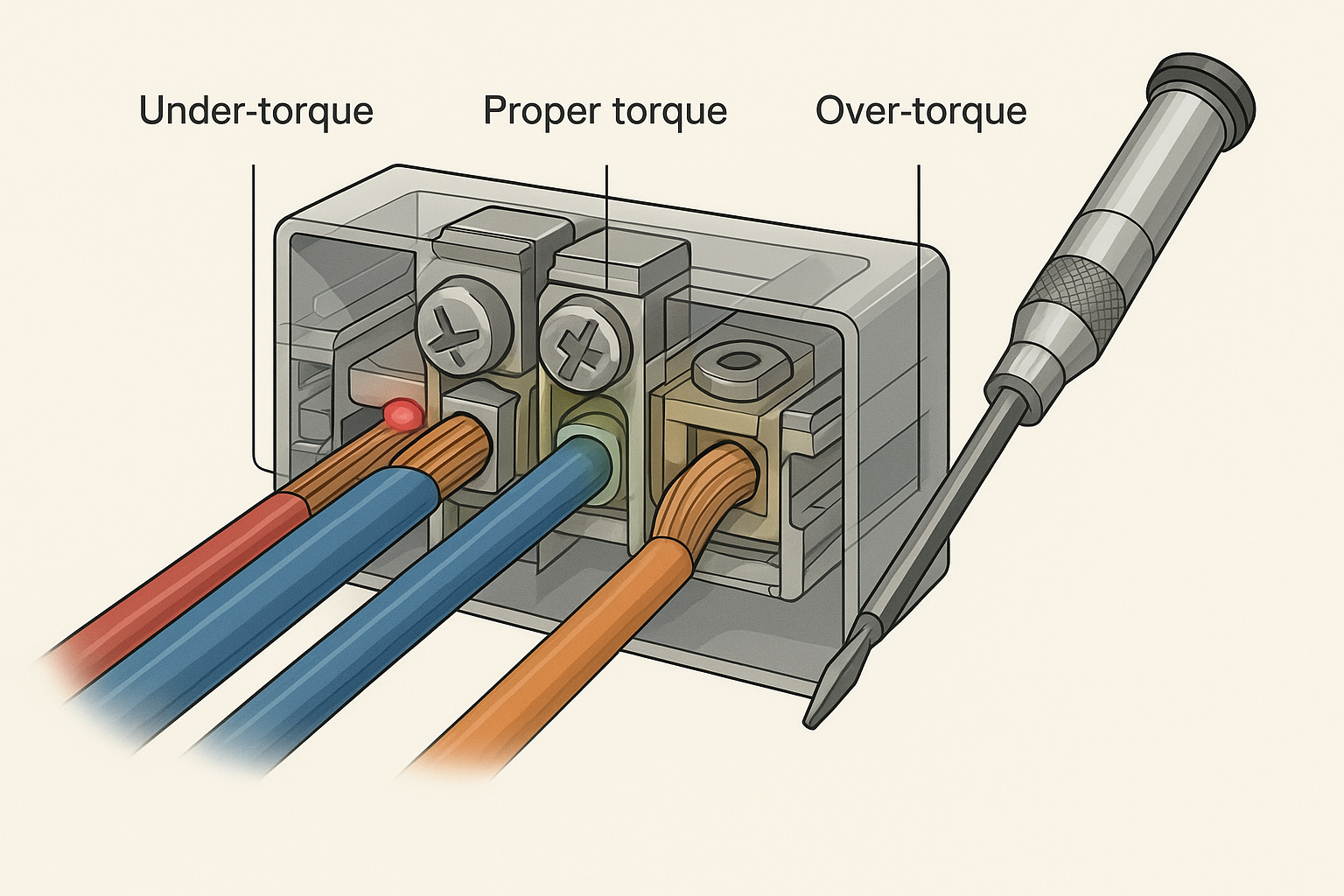 Under-torque Proper torque Over-torque