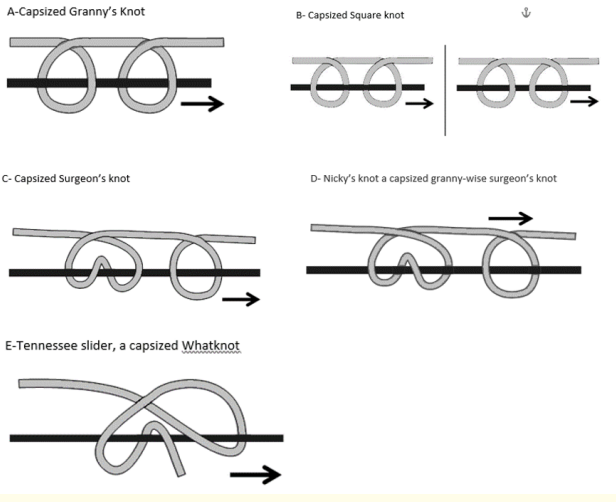 A-Capsized Granny's Knot

B- Capsized Square knot

C- Capsized Surgeon's knot

D- Nicky's knot a capsized granny-wise surgeon's knot

E-Tennessee slider, a capsized Whatknot