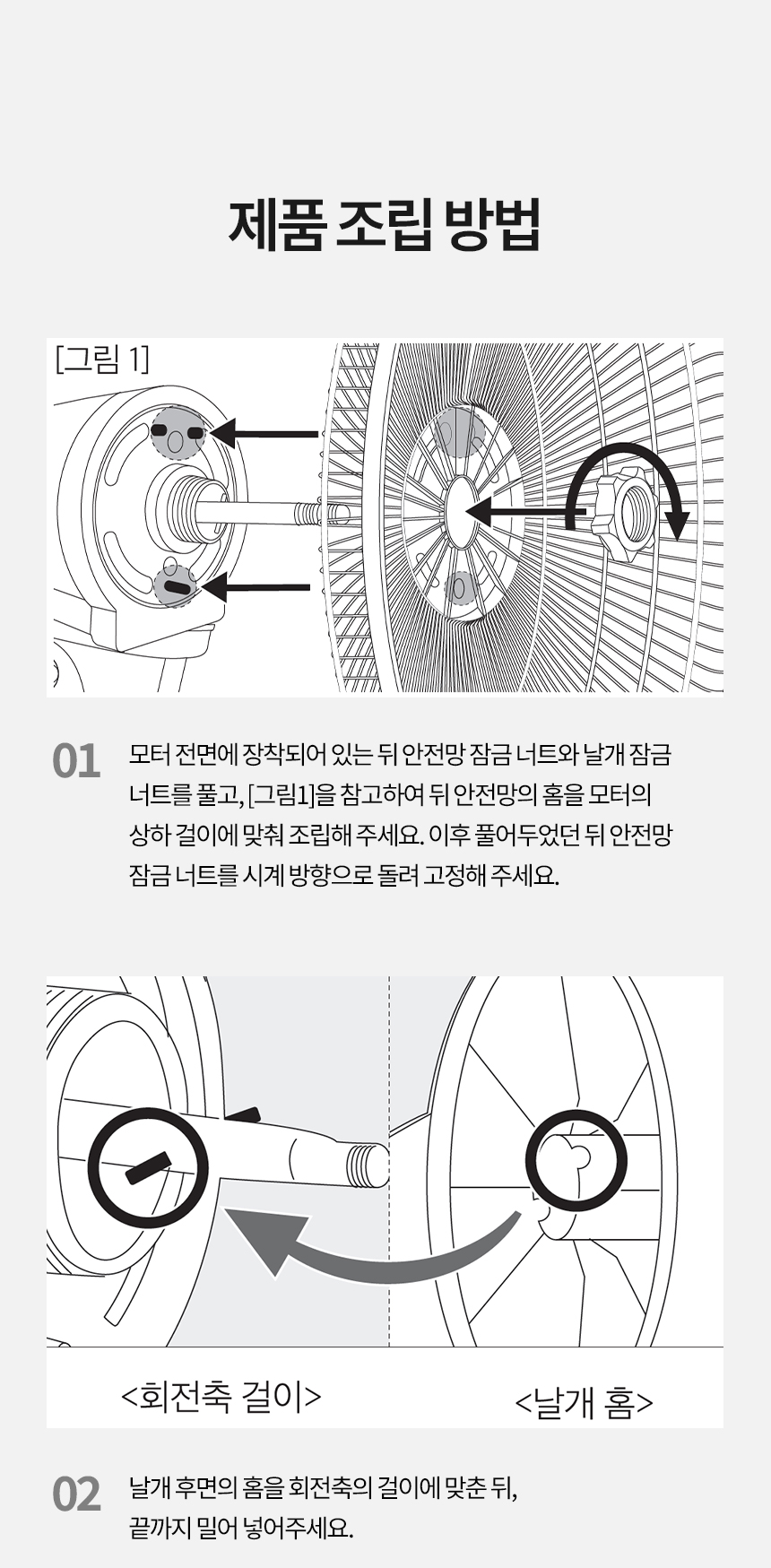 제품 조립 방법

[그림 1]

01 모터 전면에 장착되어 있는 뒤 안전망 잠금 너트와 날개 잠금 너트를 풀고, [그림1]을 참고하여 뒤 안전망의 홈을 모터의 상하 걸이에 맞춰 조립해 주세요. 이후 풀어두었던 뒤 안전망 잠금 너트를 시계 방향으로 돌려 고정해 주세요.

<회전축 걸이>

<날개 홈>

02 날개 후면의 홈을 회전축의 걸이에 맞춘 뒤, 끝까지 밀어 넣어주세요.