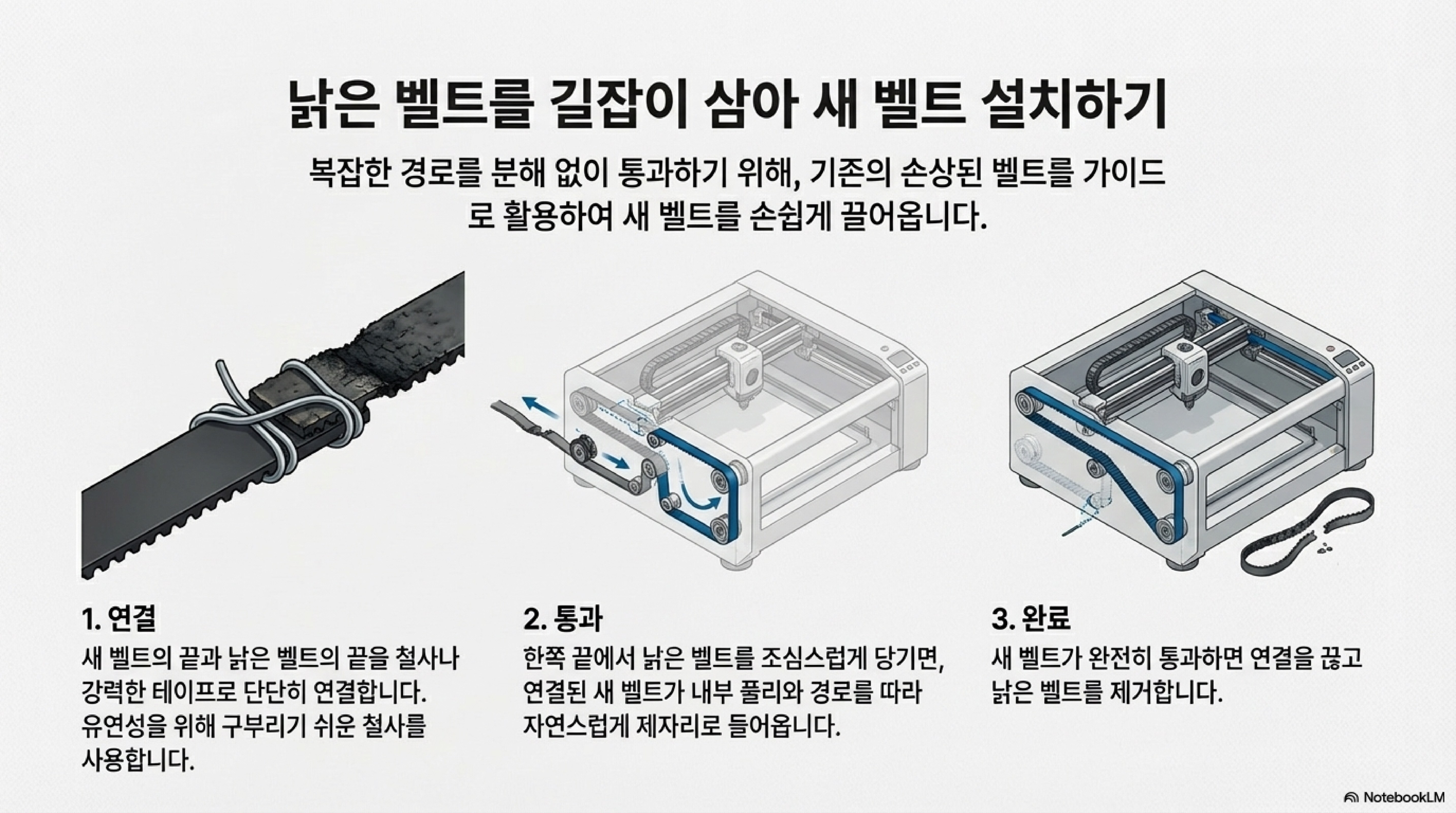 낡은 벨트를 길잡이 삼아 새 벨트 설치하기

복잡한 경로를 분해 없이 통과하기 위해, 기존의 손상된 벨트를 가이드로 활용하여 새 벨트를 손쉽게 끌어옵니다.

1. 연결

새 벨트의 끝과 낡은 벨트의 끝을 철사나 강력한 테이프로 단단히 연결합니다. 유연성을 위해 구부리기 쉬운 철사를 사용합니다.

2. 통과

한쪽 끝에서 낡은 벨트를 조심스럽게 당기면, 연결된 새 벨트가 내부 풀리와 경로를 따라 자연스럽게 제자리로 들어옵니다.

3. 완료

새 벨트가 완전히 통과하면 연결을 끊고 낡은 벨트를 제거합니다.

NotebookLM