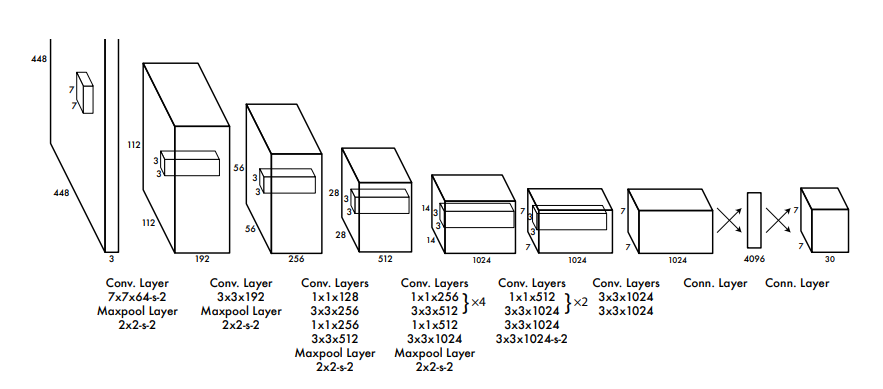 448
7
7
448
3
112
3
3
112
192
56
3
3
56
256
28
3
3
28
512
14
3
3
14
1024
7
3
3
7
1024
7
7
1024
4096
7
7
30

Conv. Layer
7x7x64-s-2
Maxpool Layer
2x2-s-2

Conv. Layer
3x3x192
Maxpool Layer
2x2-s-2

Conv. Layers
1x1x128
3x3x256
1x1x256
3x3x512
Maxpool Layer
2x2-s-2

Conv. Layers
1x1x256
3x3x512 } ×4
1x1x512
3x3x1024
Maxpool Layer
2x2-s-2

Conv. Layers
1x1x512
3x3x1024 } ×2
3x3x1024
3x3x1024-s-2

Conv. Layers
3x3x1024
3x3x1024

Conn. Layer

Conn. Layer