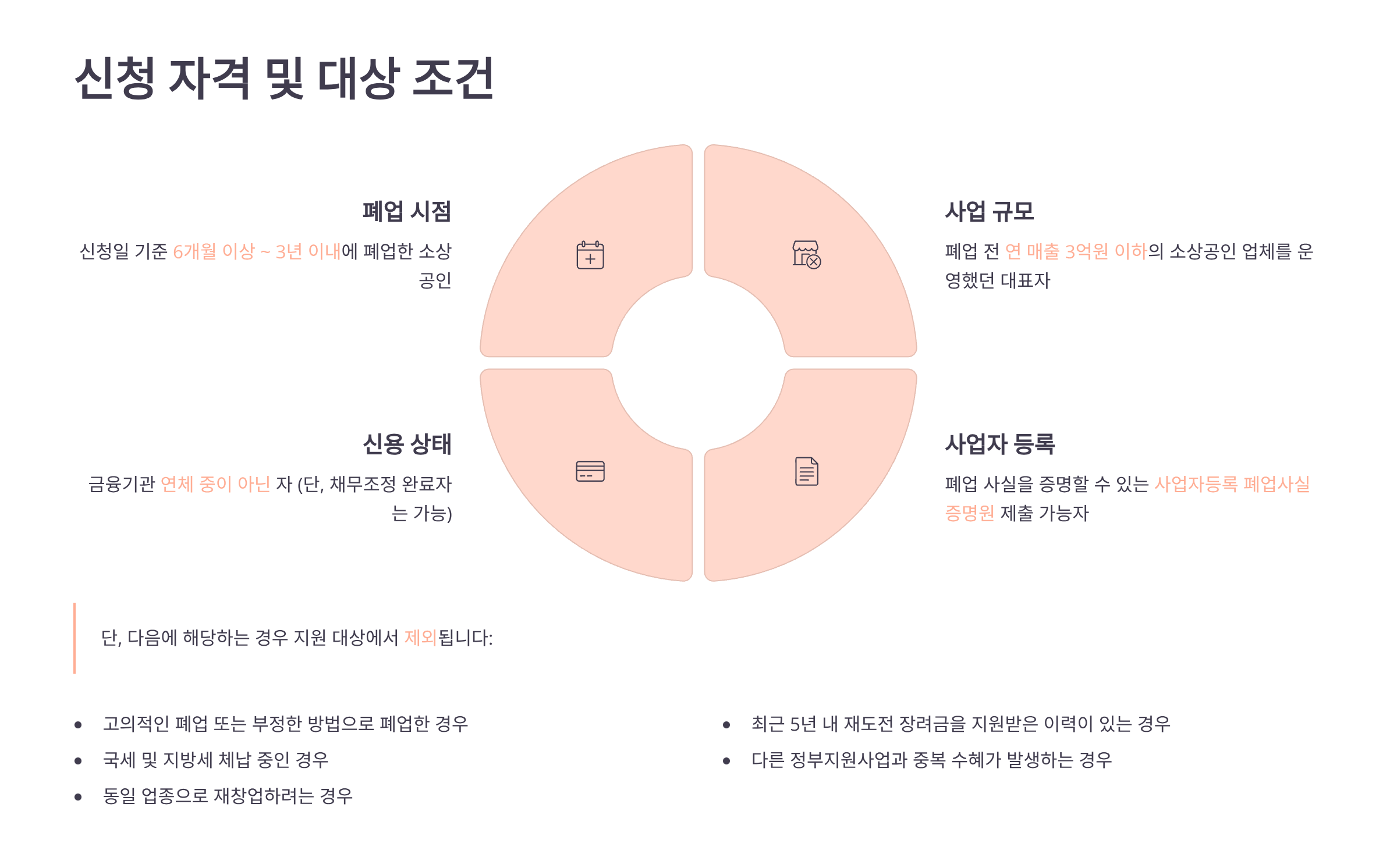 신청 자격 및 대상 조건

폐업 시점

신청일 기준 6개월 이상 ~ 3년 이내에 폐업한 소상공인

신용 상태

금융기관 연체 중이 아닌 자 (단, 채무조정 완료자는 가능)

사업 규모

폐업 전 연 매출 3억원 이하의 소상공인 업체를 운영했던 대표자

사업자 등록

폐업 사실을 증명할 수 있는 사업자등록 폐업사실증명원 제출 가능자

단, 다음에 해당하는 경우 지원 대상에서 제외됩니다:

• 고의적인 폐업 또는 부정한 방법으로 폐업한 경우
• 국세 및 지방세 체납 중인 경우
• 동일 업종으로 재창업하려는 경우

• 최근 5년 내 재도전 장려금을 지원받은 이력이 있는 경우
• 다른 정부지원사업과 중복 수혜가 발생하는 경우