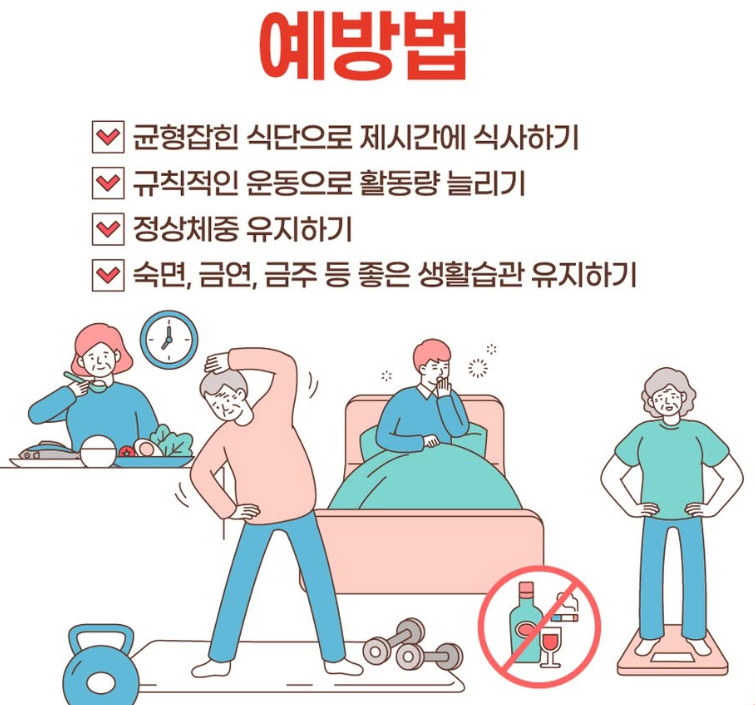 예방법

균형잡힌 식단으로 제시간에 식사하기

규칙적인 운동으로 활동량 늘리기

정상체중 유지하기

숙면, 금연, 금주 등 좋은 생활습관 유지하기