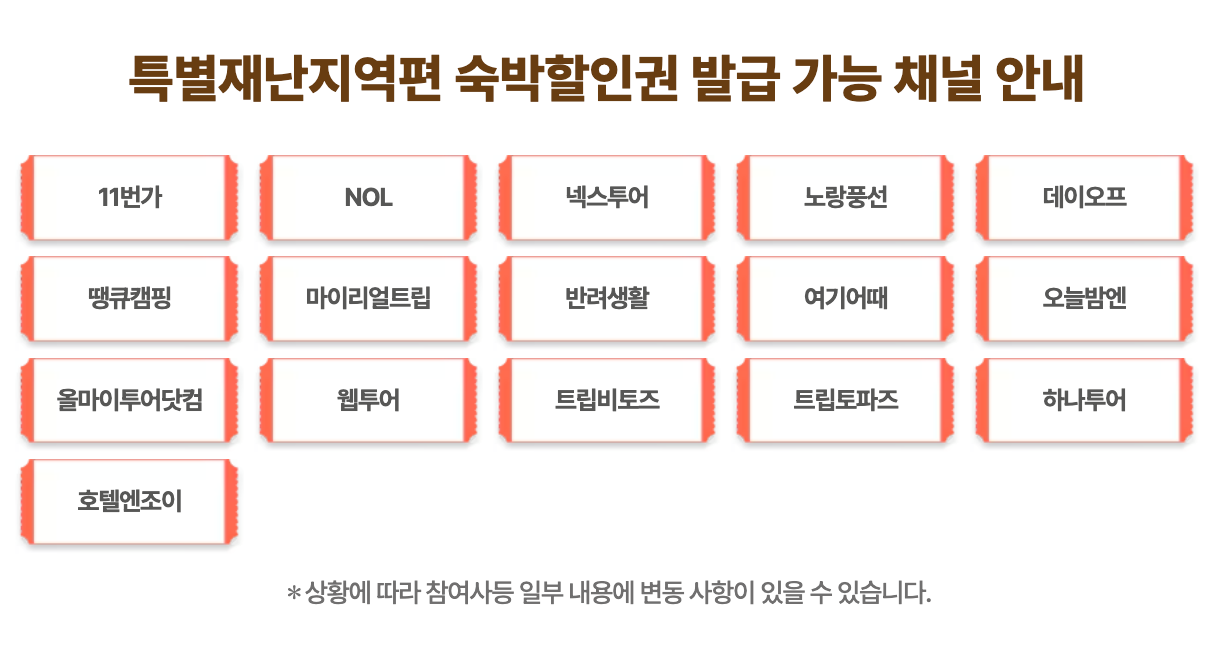 특별재난지역편 숙박할인권 발급 가능 채널 안내

11번가

NOL

넥스투어

노랑풍선

데이오프

땡큐캠핑

마이리얼트립

반려생활

여기어때

오늘밤엔

올마이투어닷컴

웹투어

트립비토즈

트립토파즈

하나투어

호텔엔조이

* 상황에 따라 참여사등 일부 내용에 변동 사항이 있을 수 있습니다.