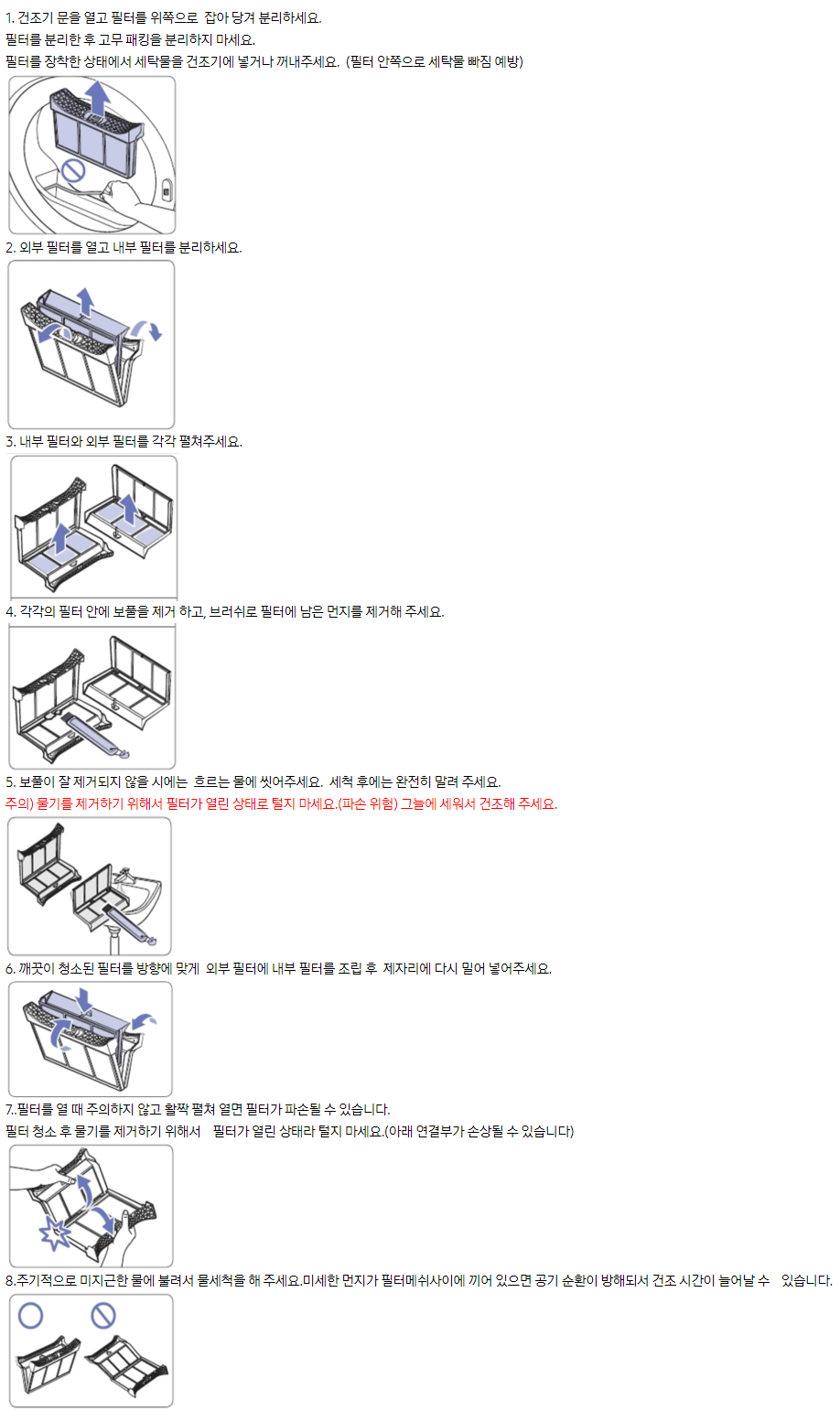 1. 건조기 문을 열고 필터를 위쪽으로 잡아 당겨 분리하세요.
필터를 분리한 후 고무 패킹을 분리하지 마세요.
필터를 장착한 상태에서 세탁물을 건조기에 넣거나 꺼내주세요. (필터 안쪽으로 세탁물 빠짐 예방)

2. 외부 필터를 열고 내부 필터를 분리하세요.

3. 내부 필터와 외부 필터를 각각 펼쳐주세요.

4. 각각의 필터 안에 보풀을 제거 하고, 브러쉬로 필터에 남은 먼지를 제거해 주세요.

5. 보풀이 잘 제거되지 않을 시에는 흐르는 물에 씻어주세요. 세척 후에는 완전히 말려 주세요.
주의) 물기를 제거하기 위해서 필터가 열린 상태로 털지 마세요.(파손 위험) 그늘에 세워서 건조해 주세요.

6. 깨끗이 청소된 필터를 방향에 맞게 외부 필터에 내부 필터를 조립 후 제자리에 다시 밀어 넣어주세요.

7..필터를 열 때 주의하지 않고 활짝 펼쳐 열면 필터가 파손될 수 있습니다.
필터 청소 후 물기를 제거하기 위해서 필터가 열린 상태라 털지 마세요.(아래 연결부가 손상될 수 있습니다)

8.주기적으로 미지근한 물에 불려서 물세척을 해 주세요.미세한 먼지가 필터메쉬사이에 끼어 있으면 공기 순환이 방해되서 건조 시간이 늘어날 수 있습니다.