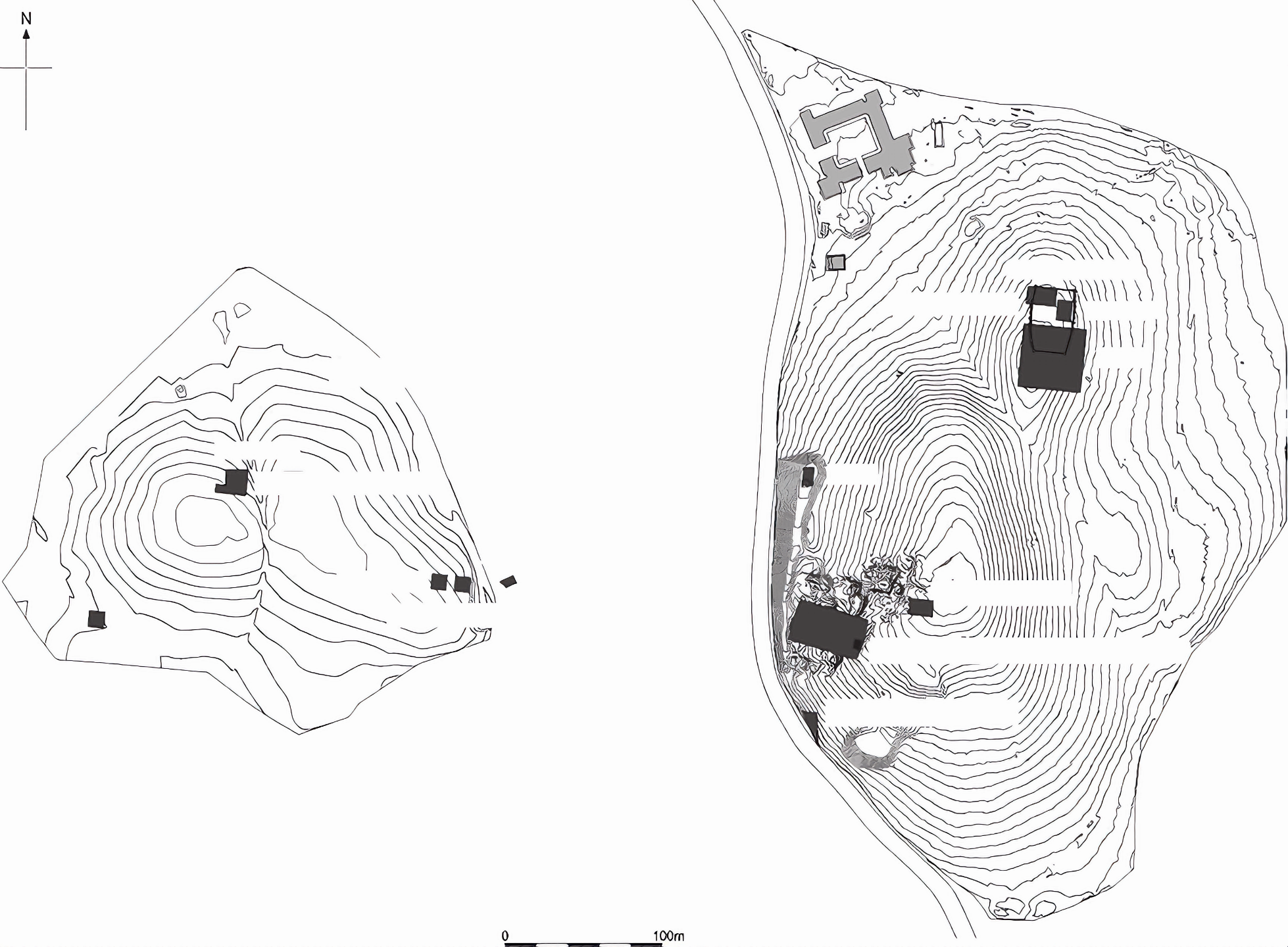 N

0 100m