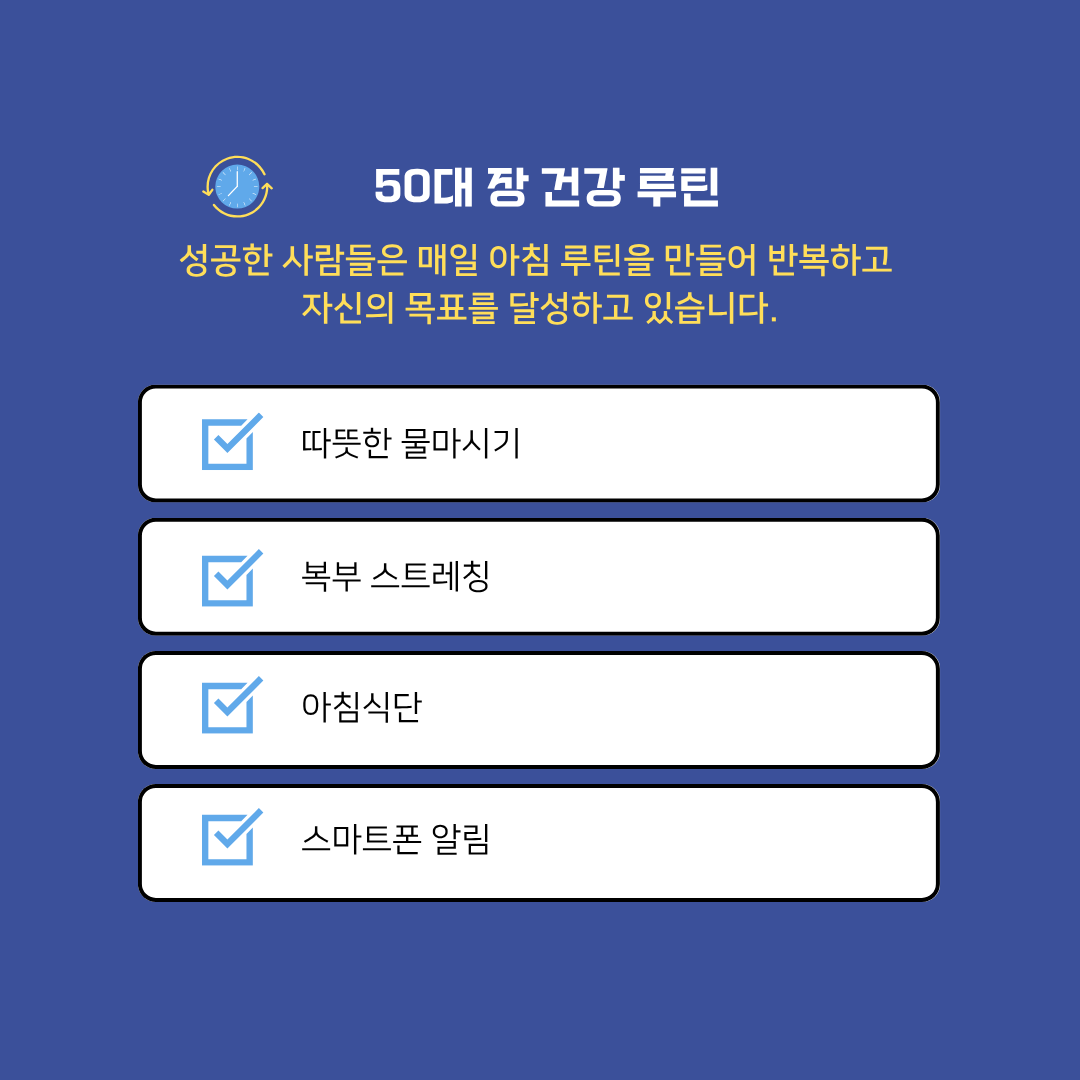 50대 장 건강 루틴

성공한 사람들은 매일 아침 루틴을 만들어 반복하고 자신의 목표를 달성하고 있습니다.

☑ 따뜻한 물마시기

☑ 복부 스트레칭

☑ 아침식단

☑ 스마트폰 알림