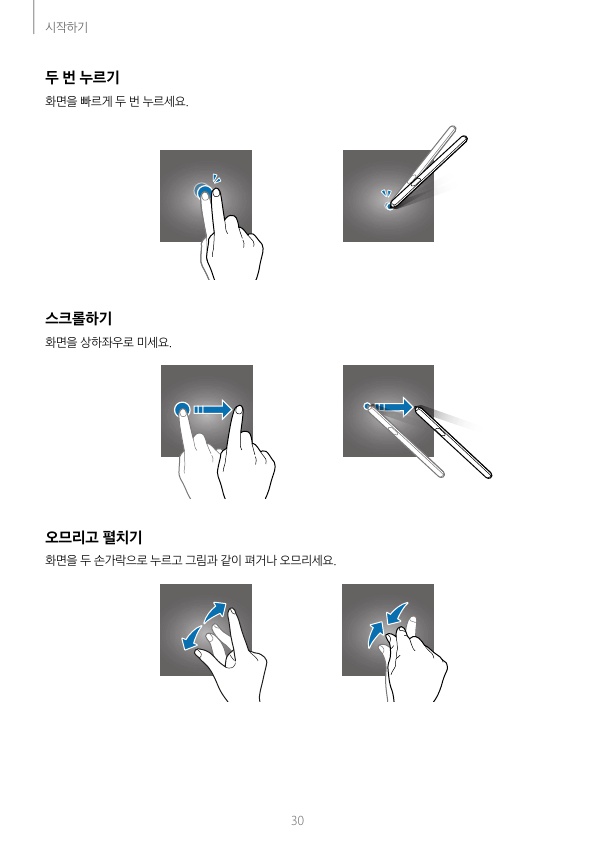 시작하기

두 번 누르기

화면을 빠르게 두 번 누르세요.

스크롤하기

화면을 상하좌우로 미세요.

오므리고 펼치기

화면을 두 손가락으로 누르고 그림과 같이 펴거나 오므리세요.

30