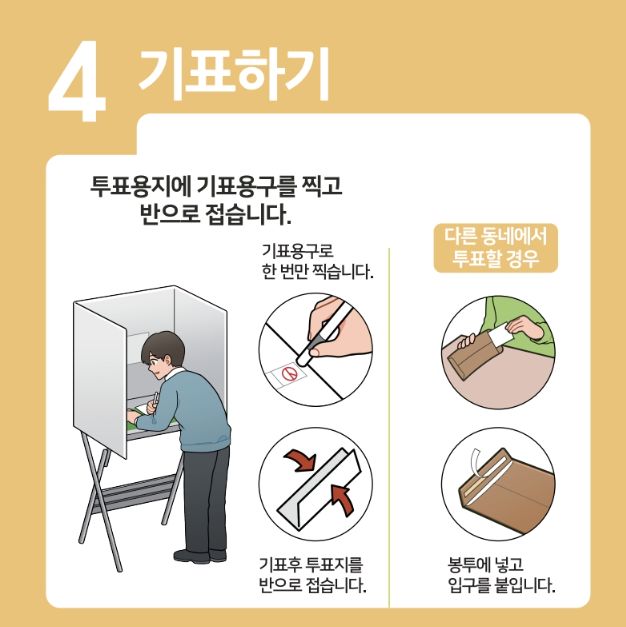 4 기표하기

투표용지에 기표용구를 찍고 반으로 접습니다.

기표용구로 한 번만 찍습니다.

기표후 투표지를 반으로 접습니다.

다른 동네에서 투표할 경우

봉투에 넣고 입구를 붙입니다.