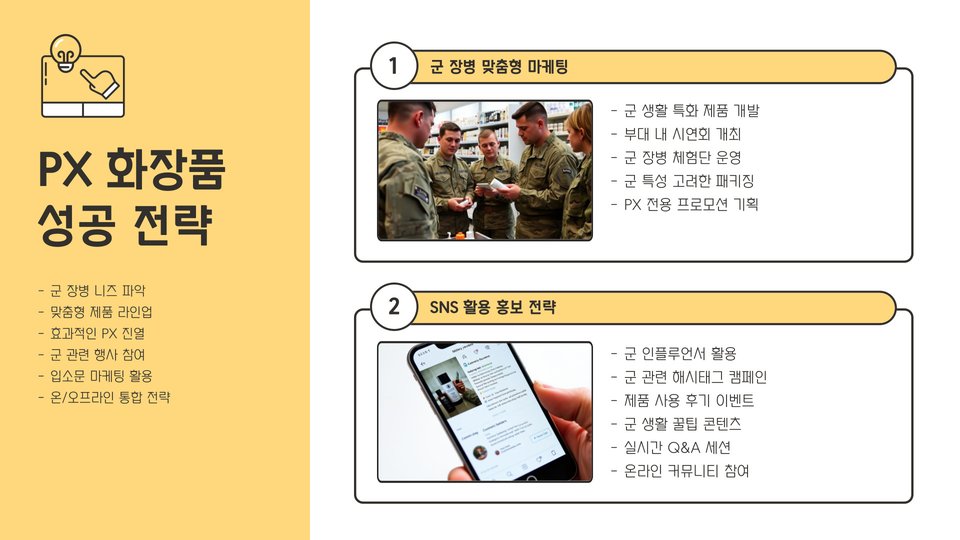 PX 화장품 성공 전략

- 군 장병 니즈 파악
- 맞춤형 제품 라인업
- 효과적인 PX 진열
- 군 관련 행사 참여
- 입소문 마케팅 활용
- 온/오프라인 통합 전략

1 군 장병 맞춤형 마케팅

- 군 생활 특화 제품 개발
- 부대 내 시연회 개최
- 군 장병 체험단 운영
- 군 특성 고려한 패키징
- PX 전용 프로모션 기획

2 SNS 활용 홍보 전략

- 군 인플루언서 활용
- 군 관련 해시태그 캠페인
- 제품 사용 후기 이벤트
- 군 생활 꿀팁 콘텐츠
- 실시간 Q&A 세션
- 온라인 커뮤니티 참여