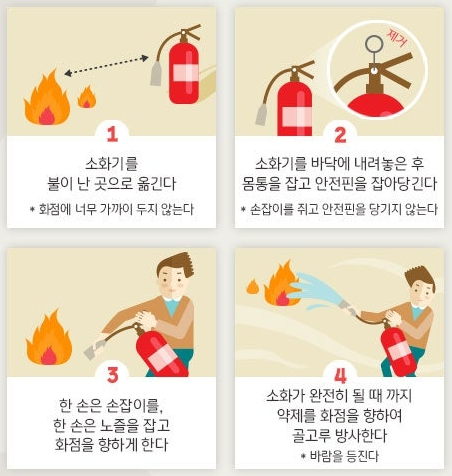 1

소화기를
불이 난 곳으로 옮긴다

* 화점에 너무 가까이 두지 않는다

제거

2

소화기를 바닥에 내려놓은 후
몸통을 잡고 안전핀을 잡아당긴다

* 손잡이를 쥐고 안전핀을 당기지 않는다

3

한 손은 손잡이를,
한 손은 노즐을 잡고
화점을 향하게 한다

4

소화가 완전히 될 때 까지
약제를 화점을 향하여
골고루 방사한다

* 바람을 등진다