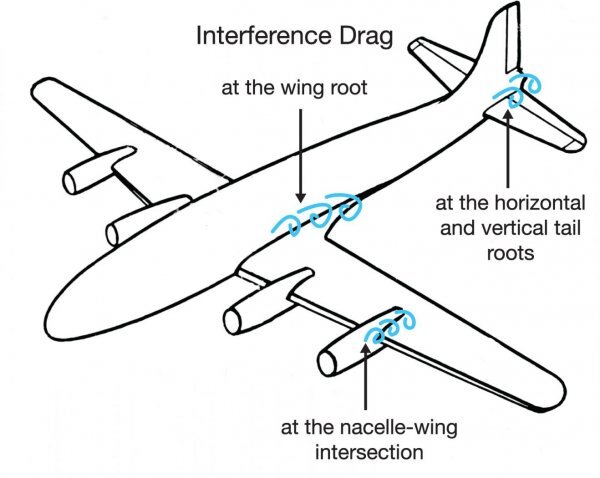 Interference Drag

at the wing root

at the horizontal and vertical tail roots

at the nacelle-wing intersection